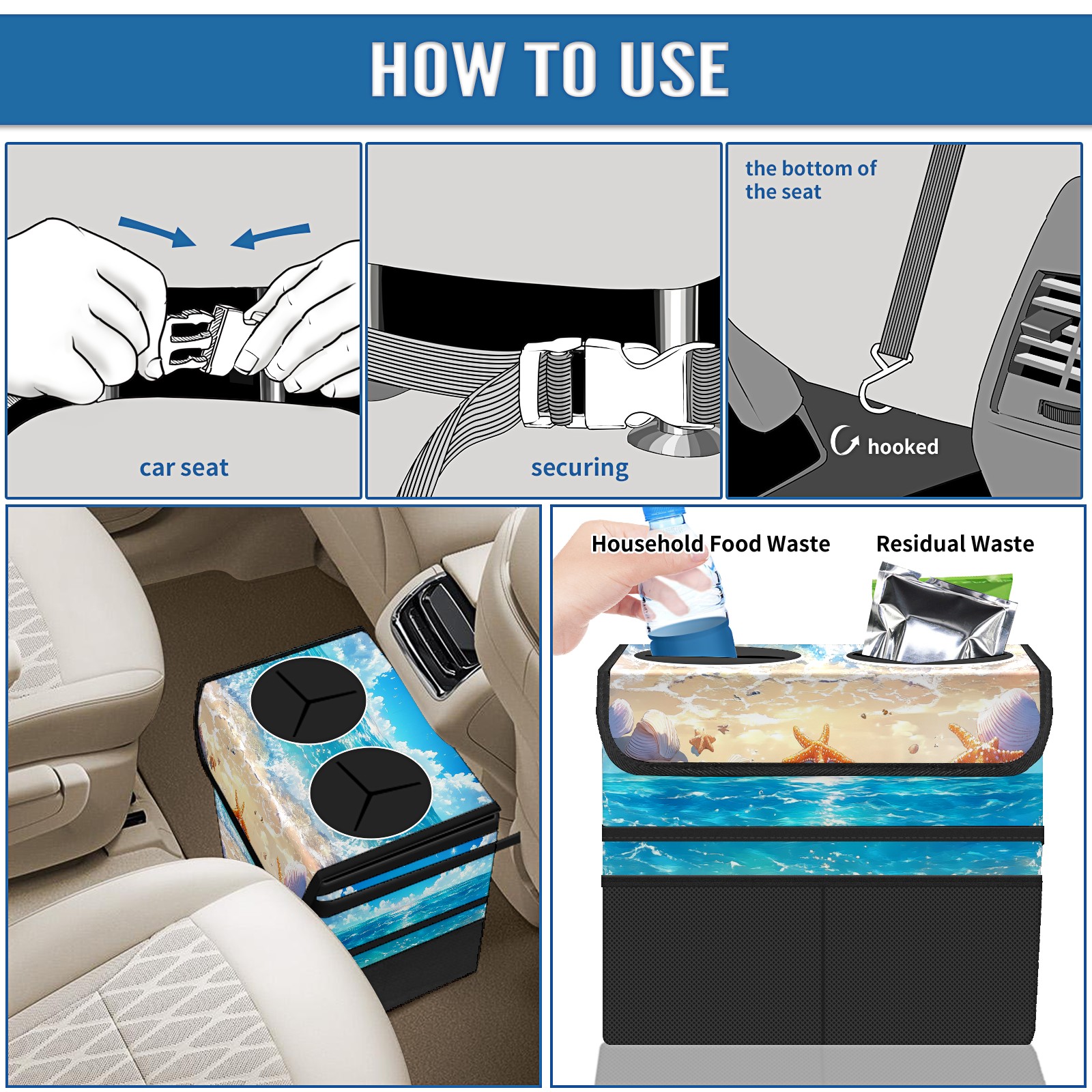 HOW TO USE

car seat

securing

the bottom of the seat

hooked

Household Food Waste

Residual Waste