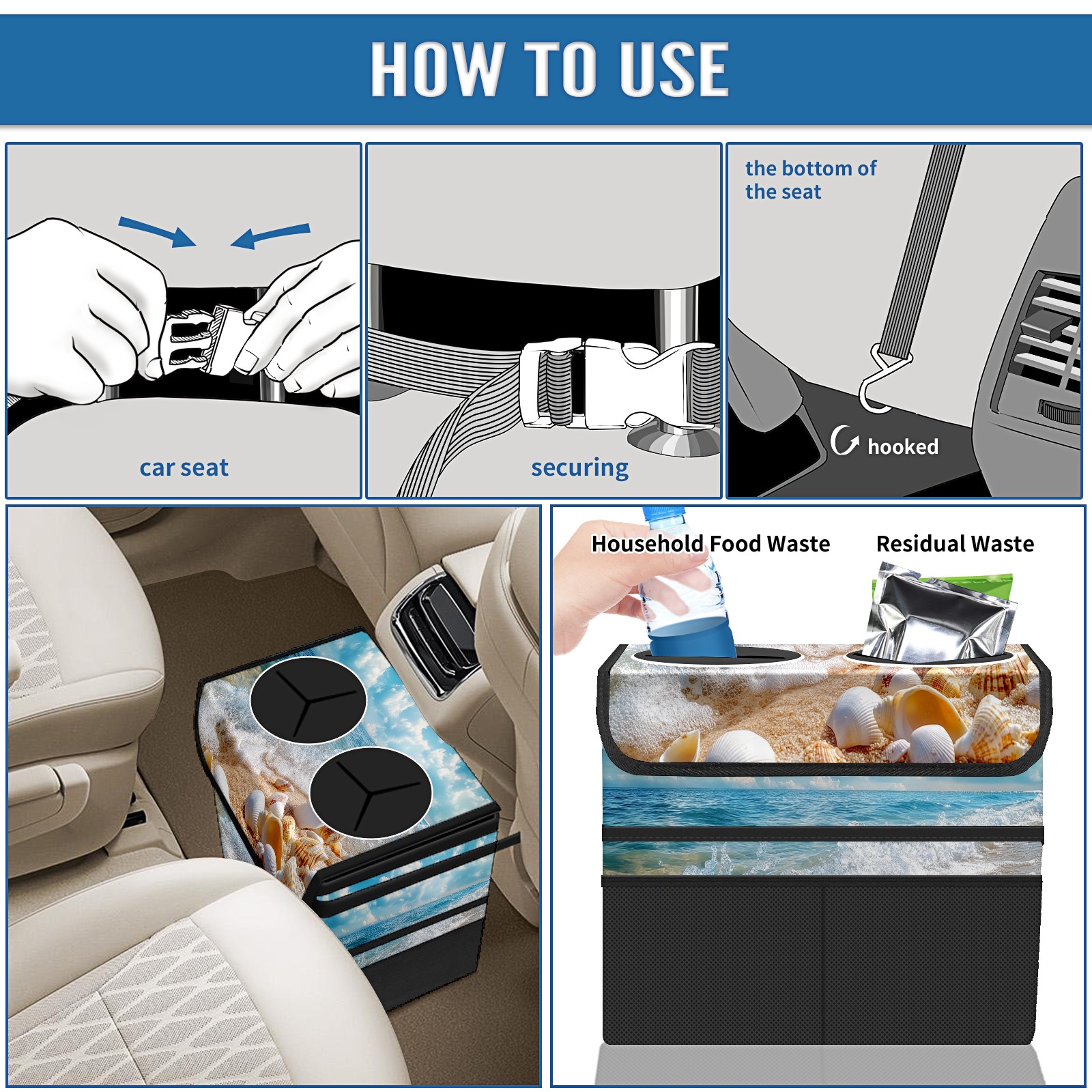 HOW TO USE

car seat

securing

the bottom of the seat

hooked

Household Food Waste

Residual Waste