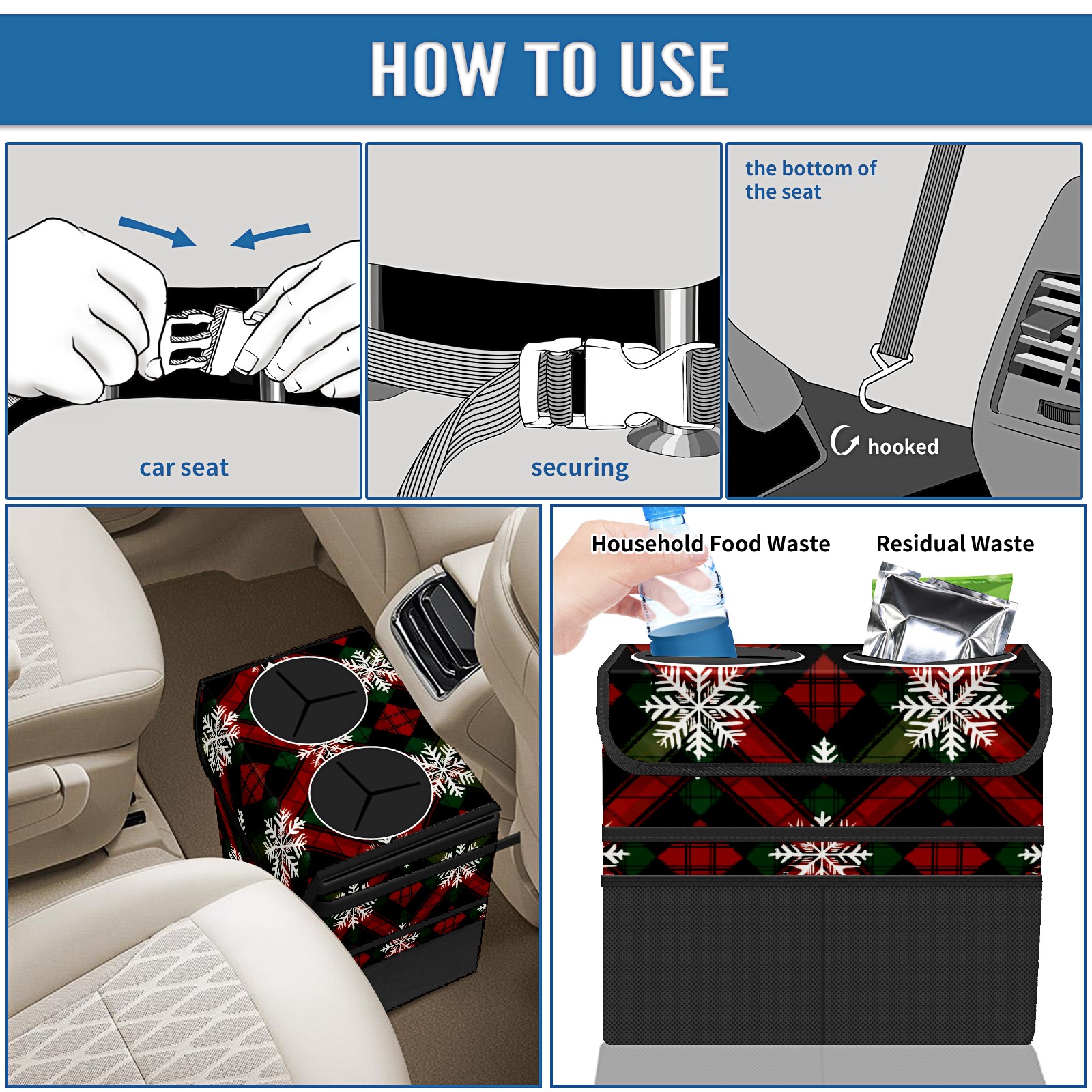 HOW TO USE

car seat

securing

the bottom of the seat

hooked

Household Food Waste

Residual Waste