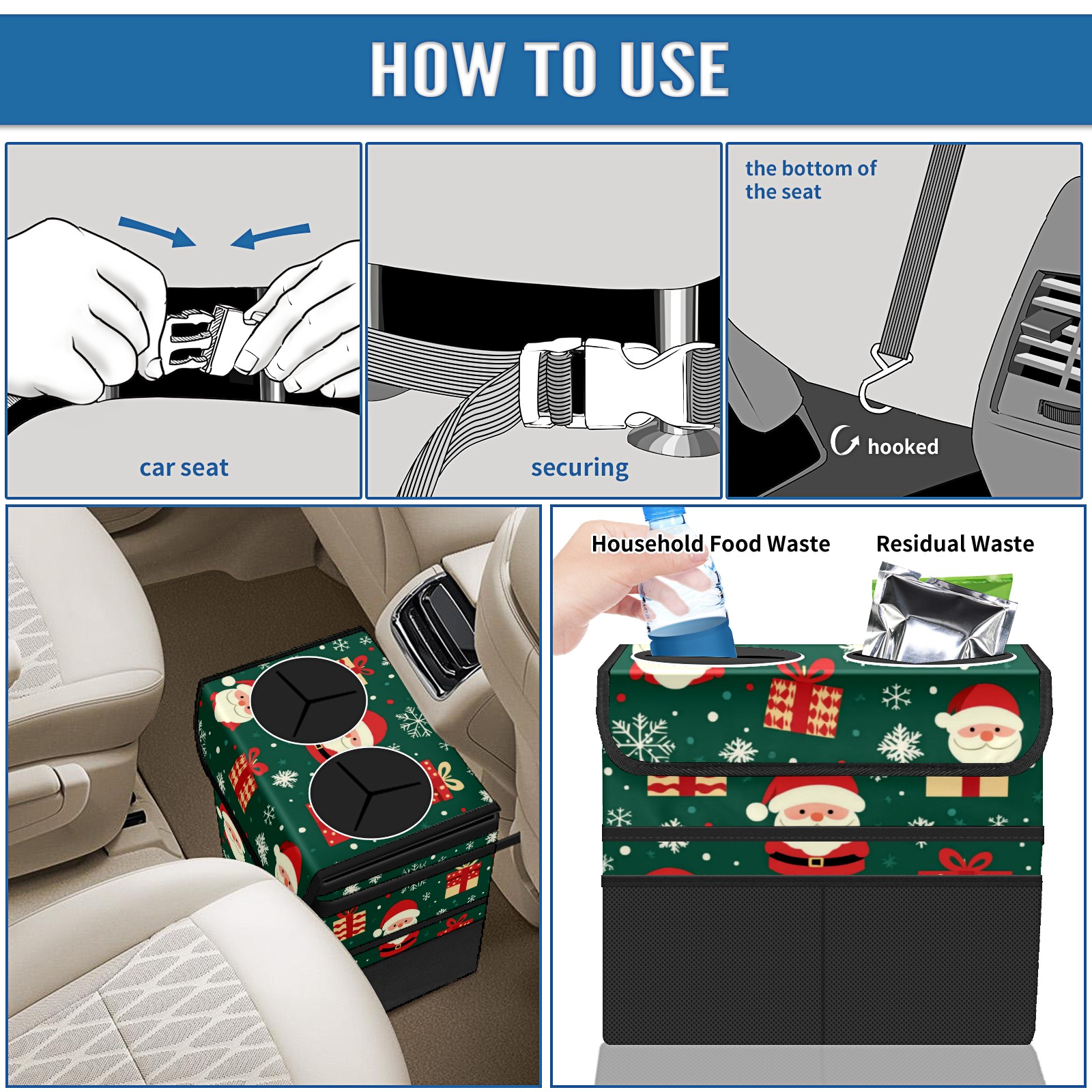 HOW TO USE

car seat

securing

the bottom of the seat

hooked

Household Food Waste

Residual Waste