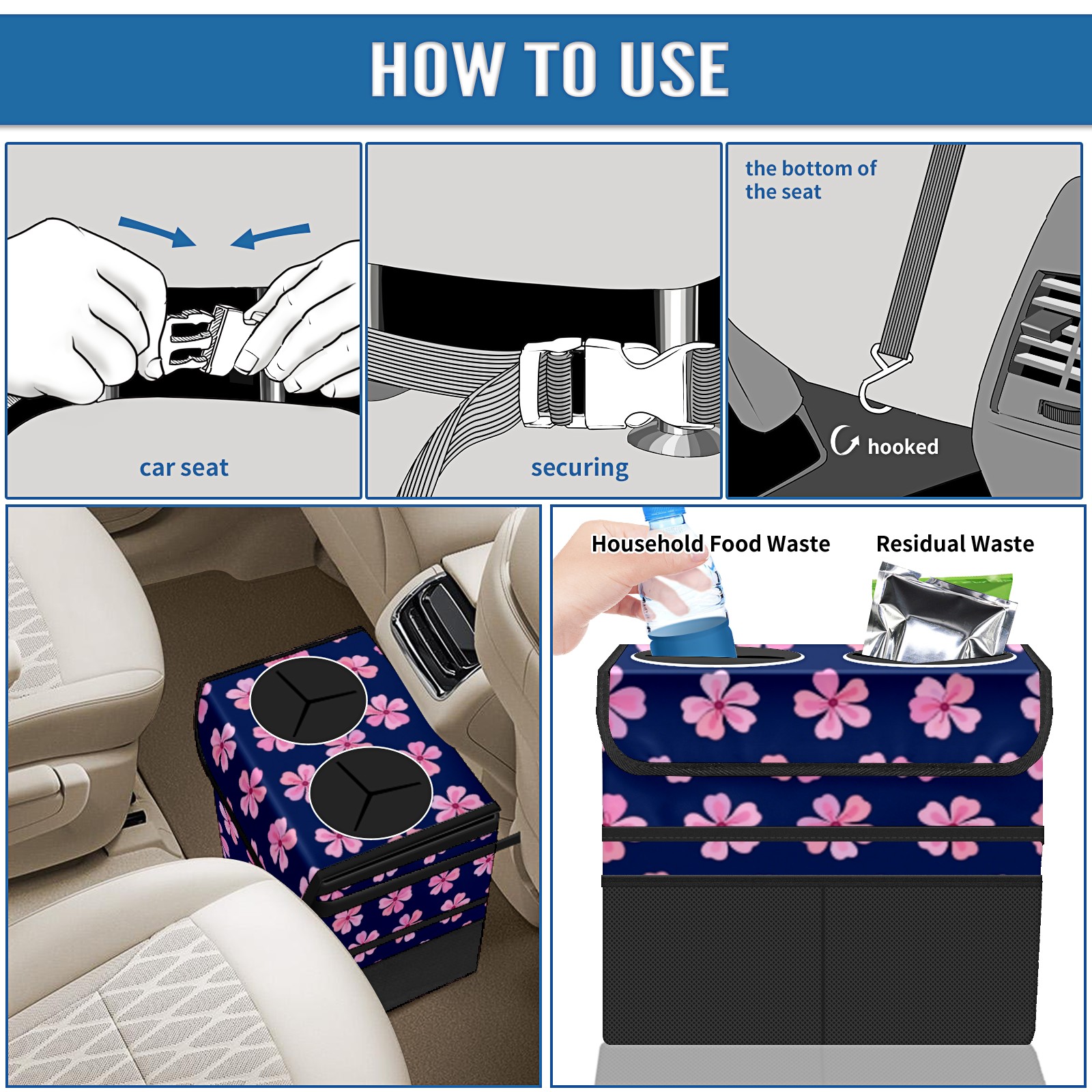 HOW TO USE

car seat

securing

the bottom of the seat

hooked

Household Food Waste

Residual Waste