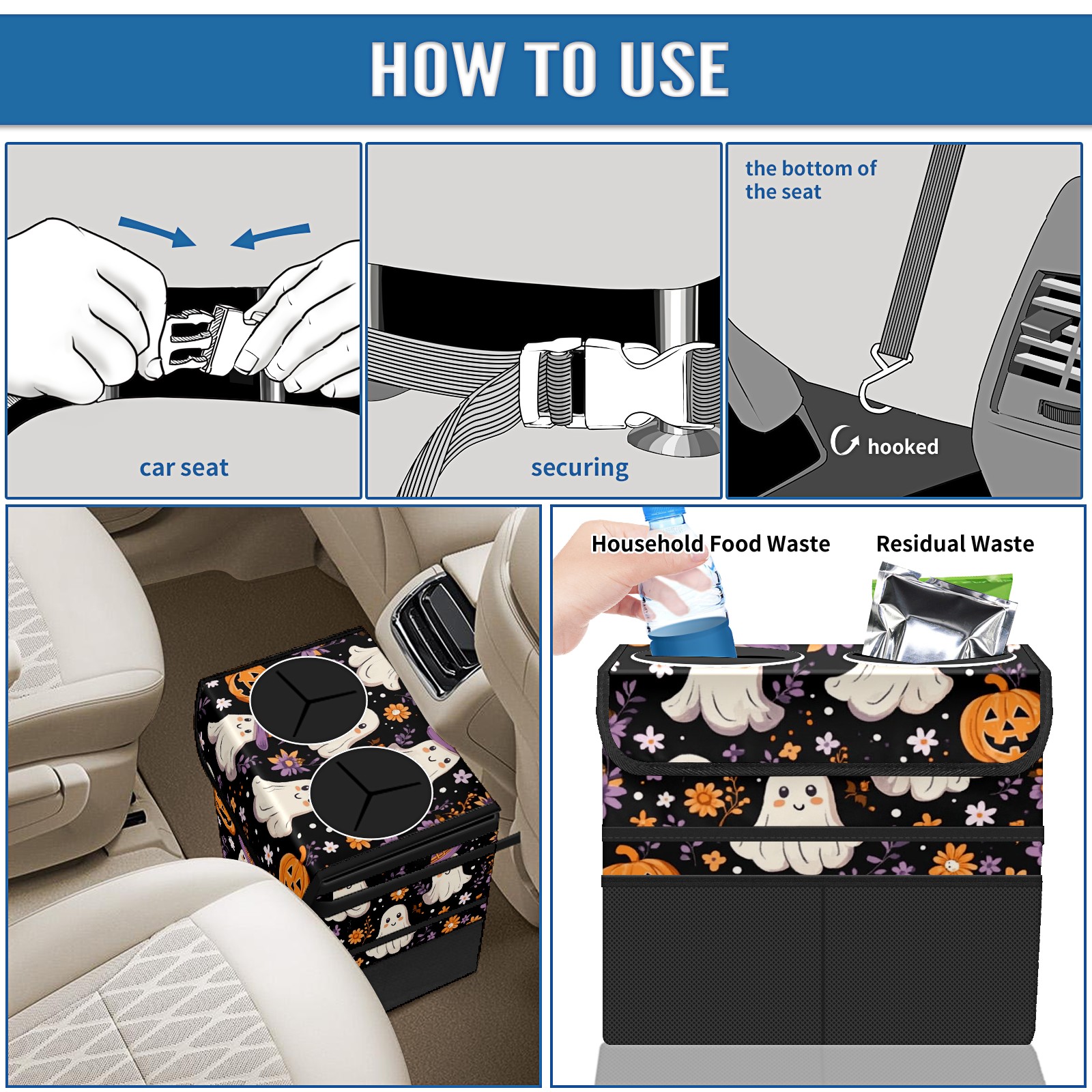 HOW TO USE

car seat

securing

the bottom of the seat

hooked

Household Food Waste

Residual Waste