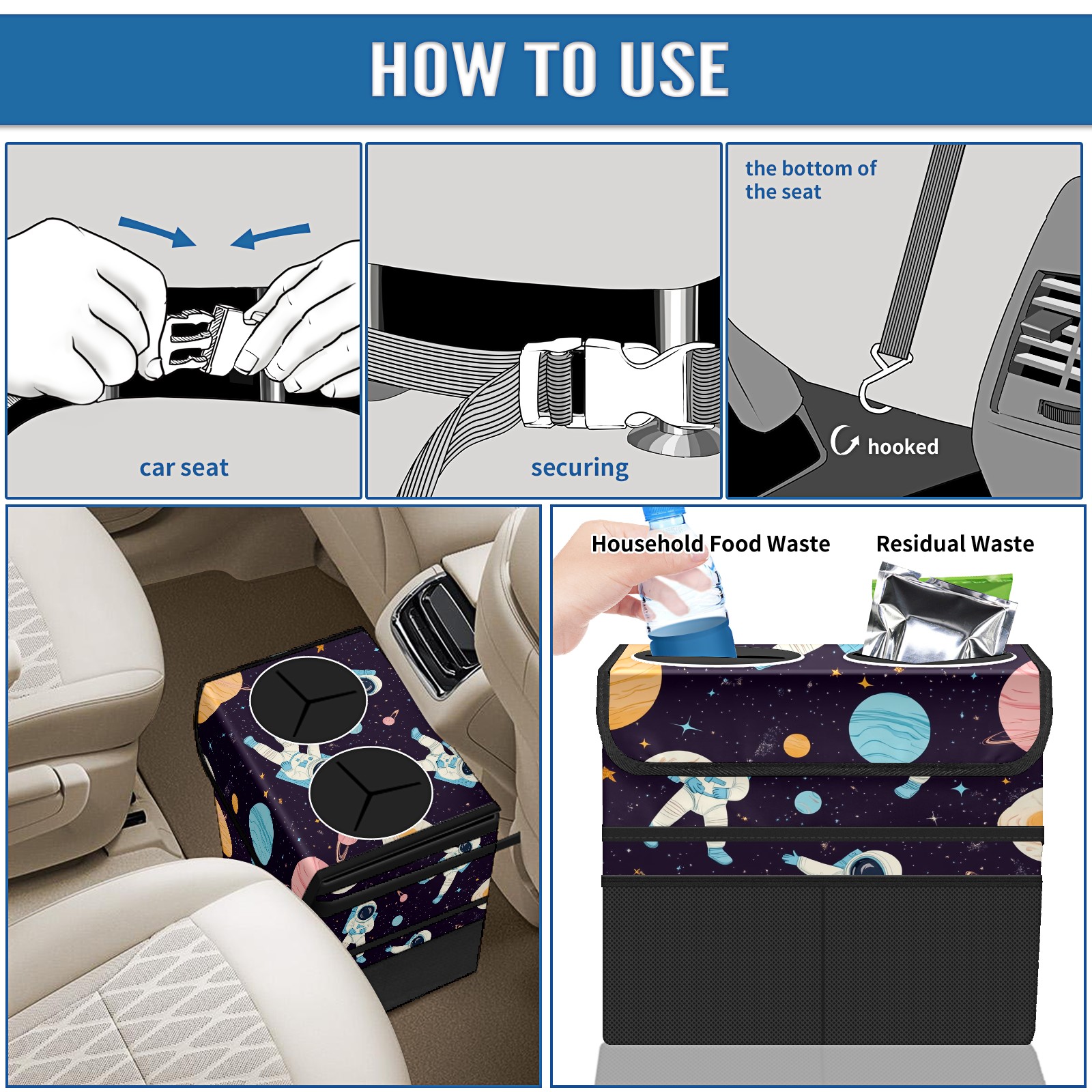 HOW TO USE

car seat

securing

the bottom of the seat

hooked

Household Food Waste

Residual Waste