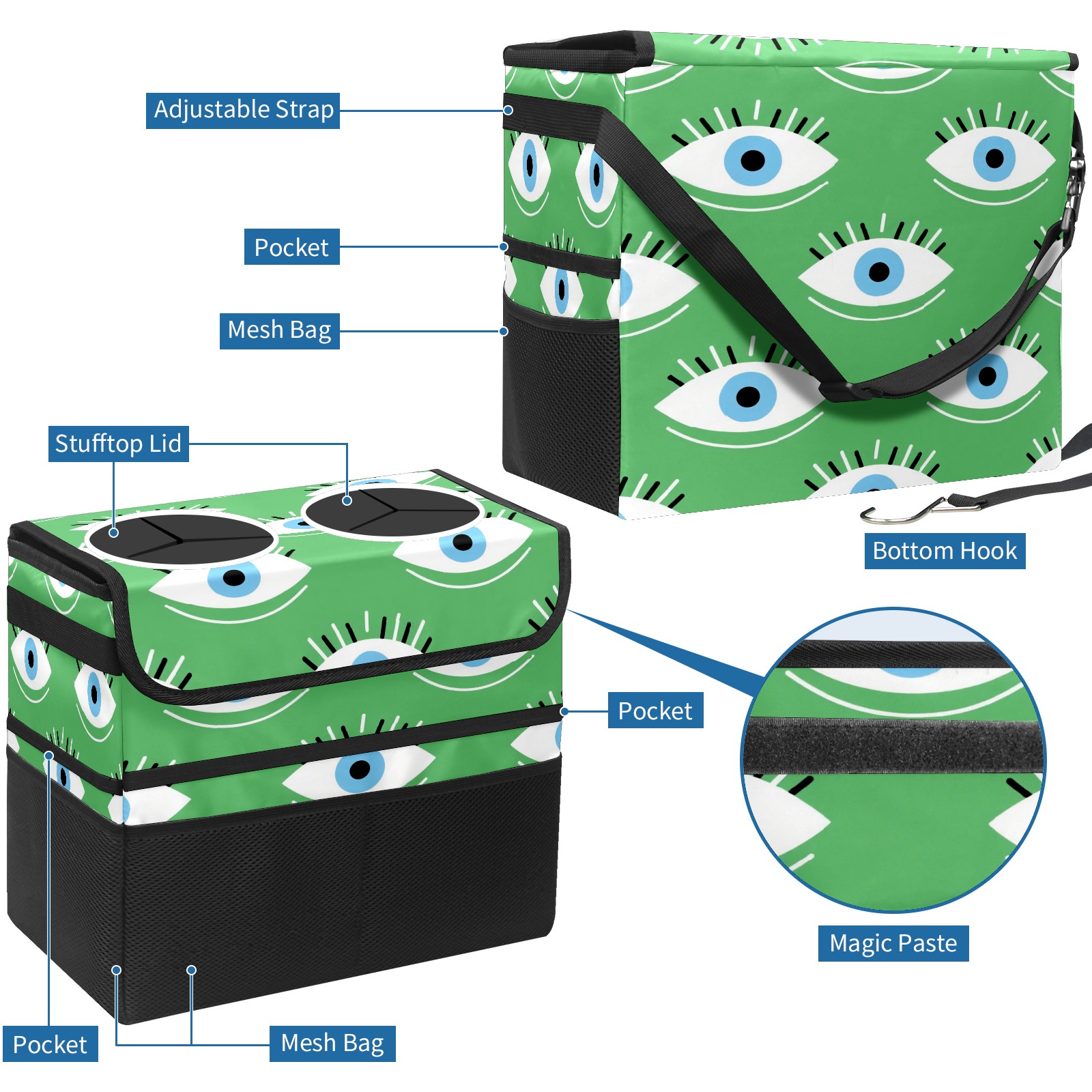 Adjustable Strap

Pocket

Mesh Bag

Stufftop Lid

Bottom Hook

Pocket

Magic Paste

Pocket

Mesh Bag