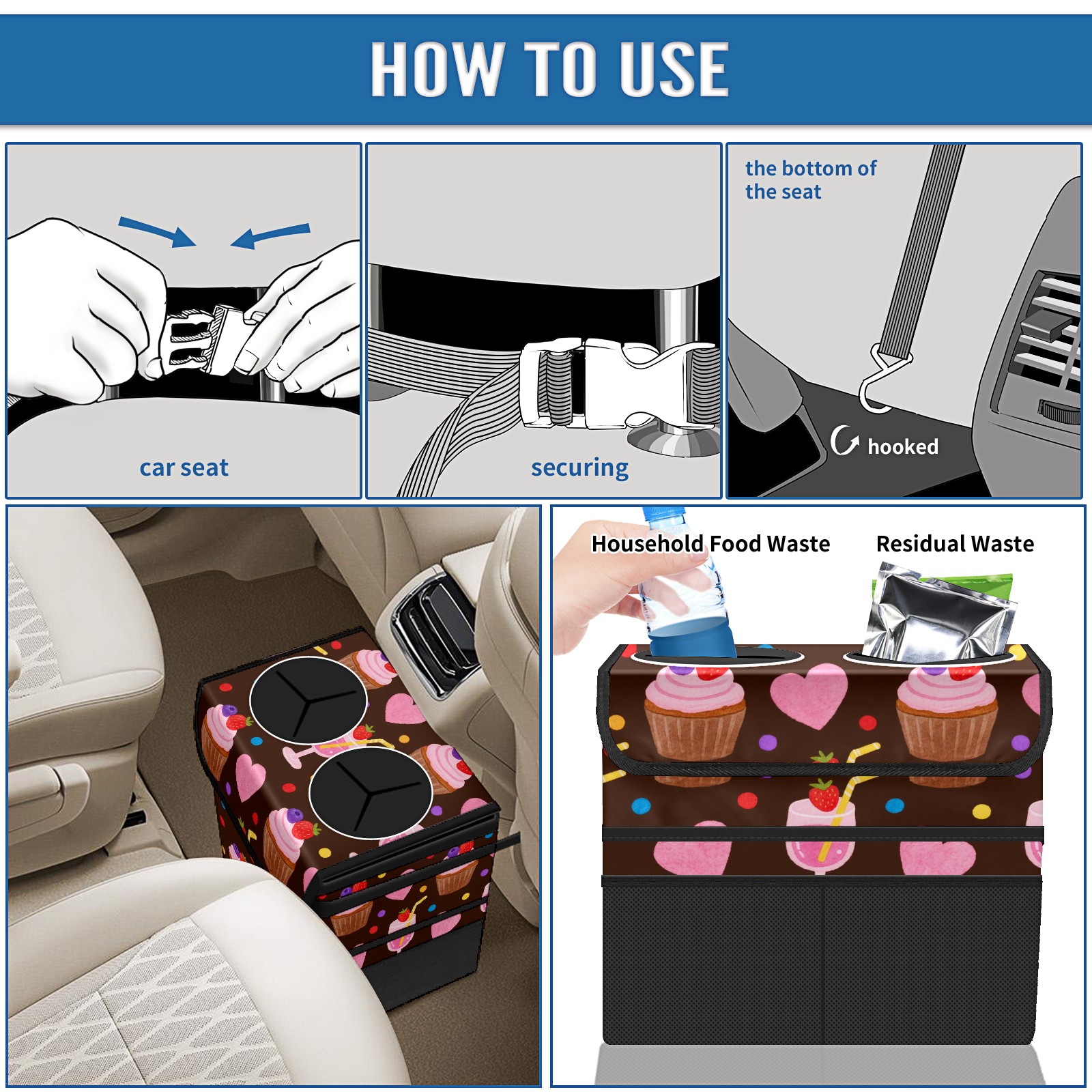 HOW TO USE

car seat

securing

the bottom of the seat

hooked

Household Food Waste

Residual Waste