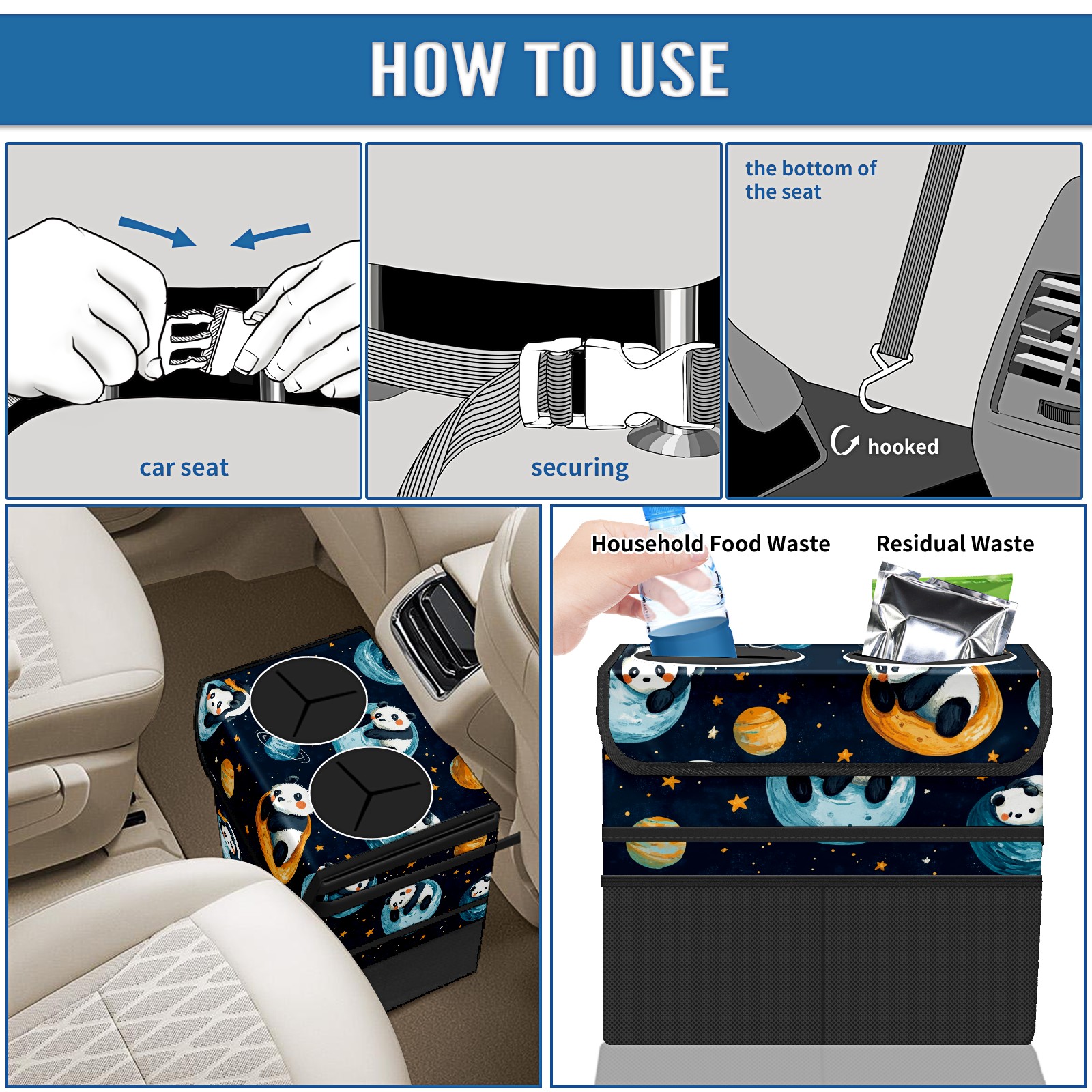 HOW TO USE

car seat

securing

the bottom of the seat

hooked

Household Food Waste

Residual Waste