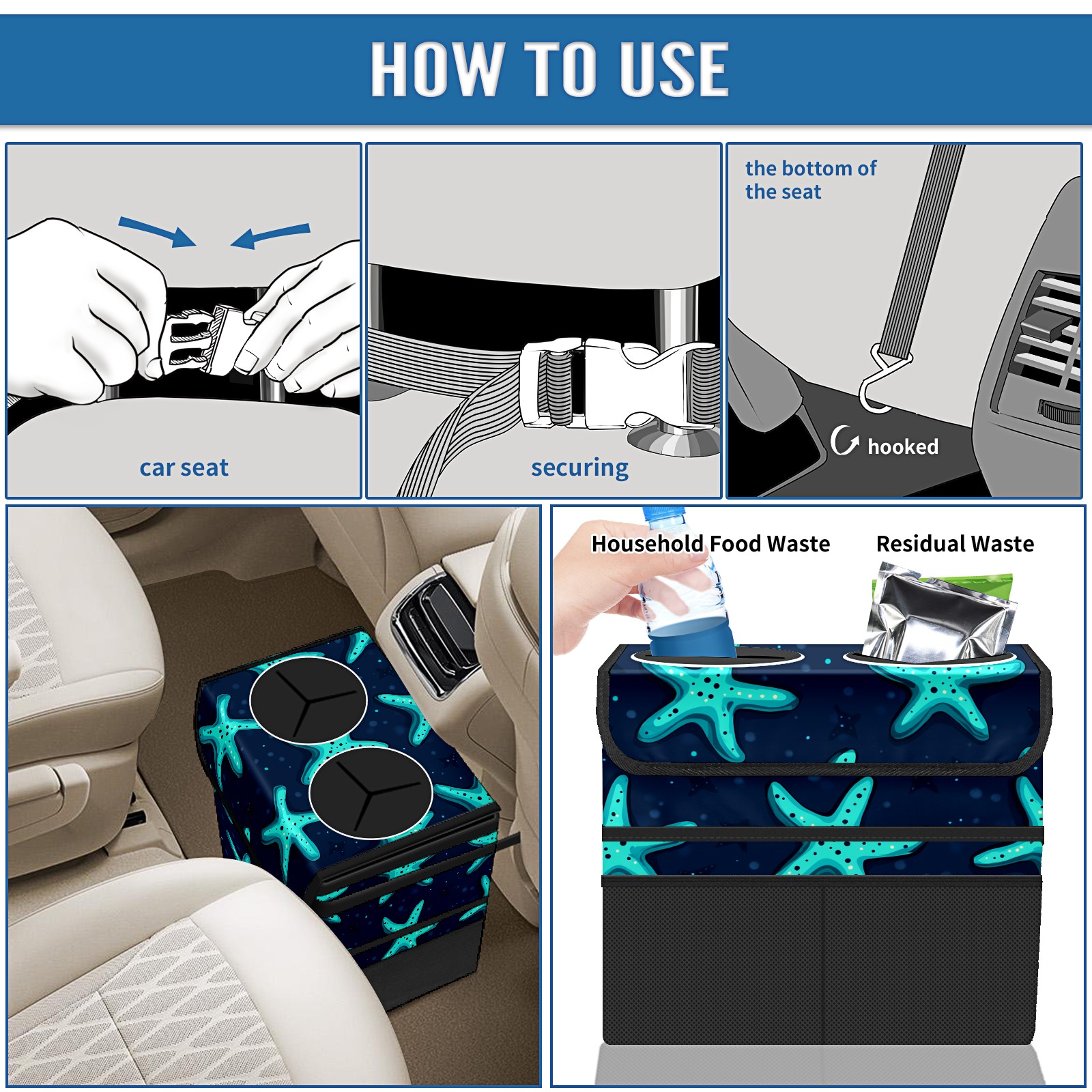 HOW TO USE

car seat

securing

the bottom of the seat

hooked

Household Food Waste

Residual Waste