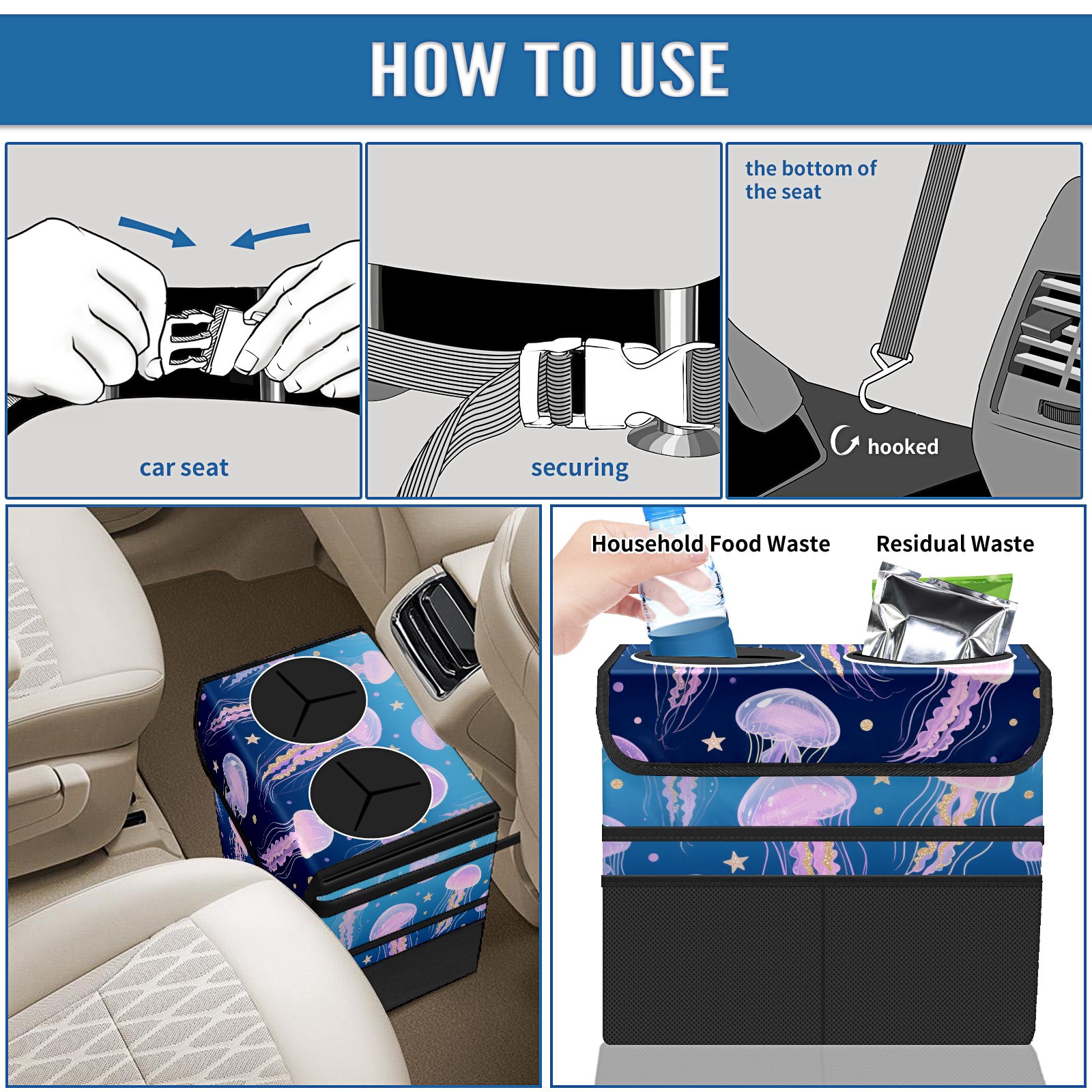 HOW TO USE

car seat

securing

the bottom of the seat

hooked

Household Food Waste

Residual Waste