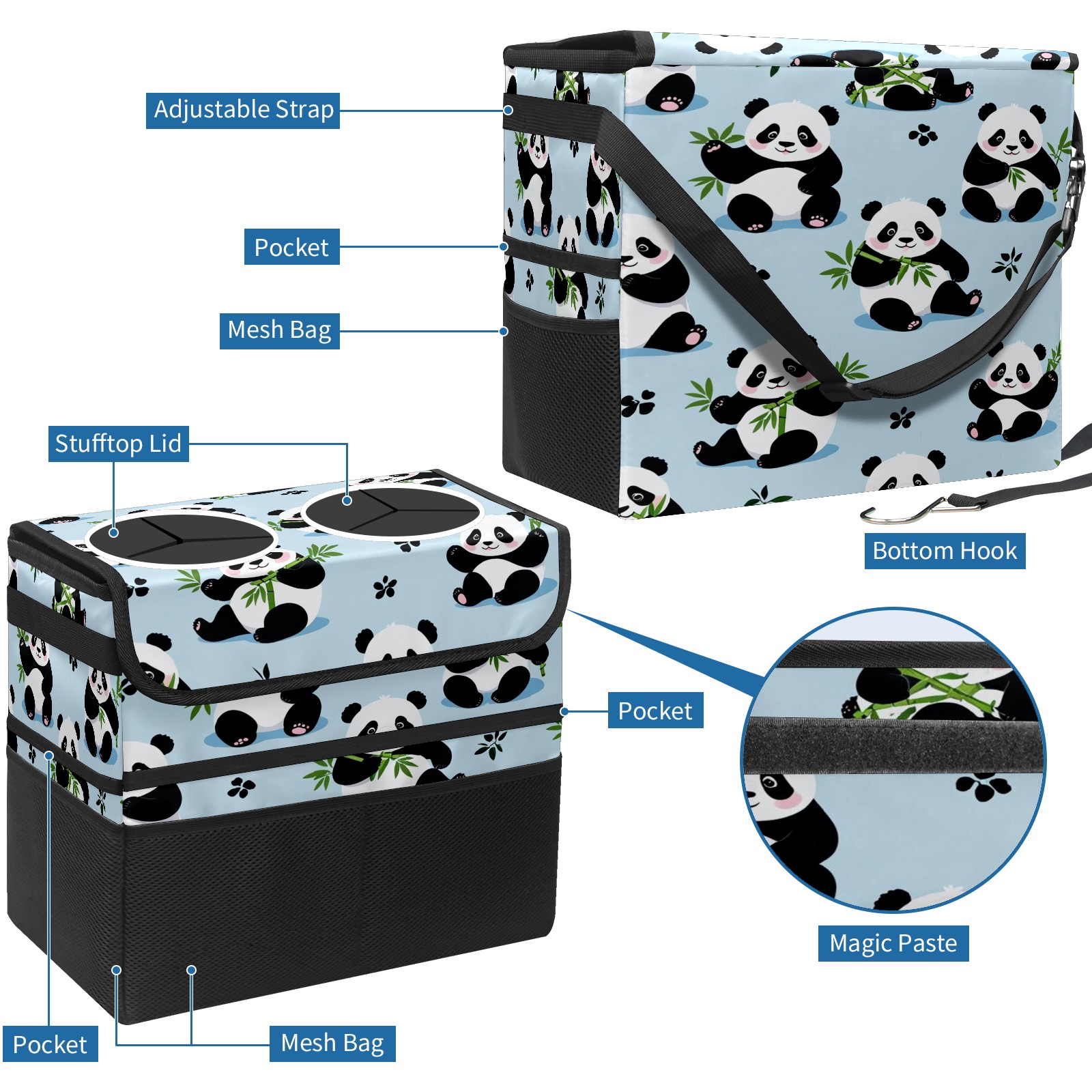 Adjustable Strap

Pocket

Mesh Bag

Stufftop Lid

Bottom Hook

Pocket

Magic Paste

Pocket

Mesh Bag