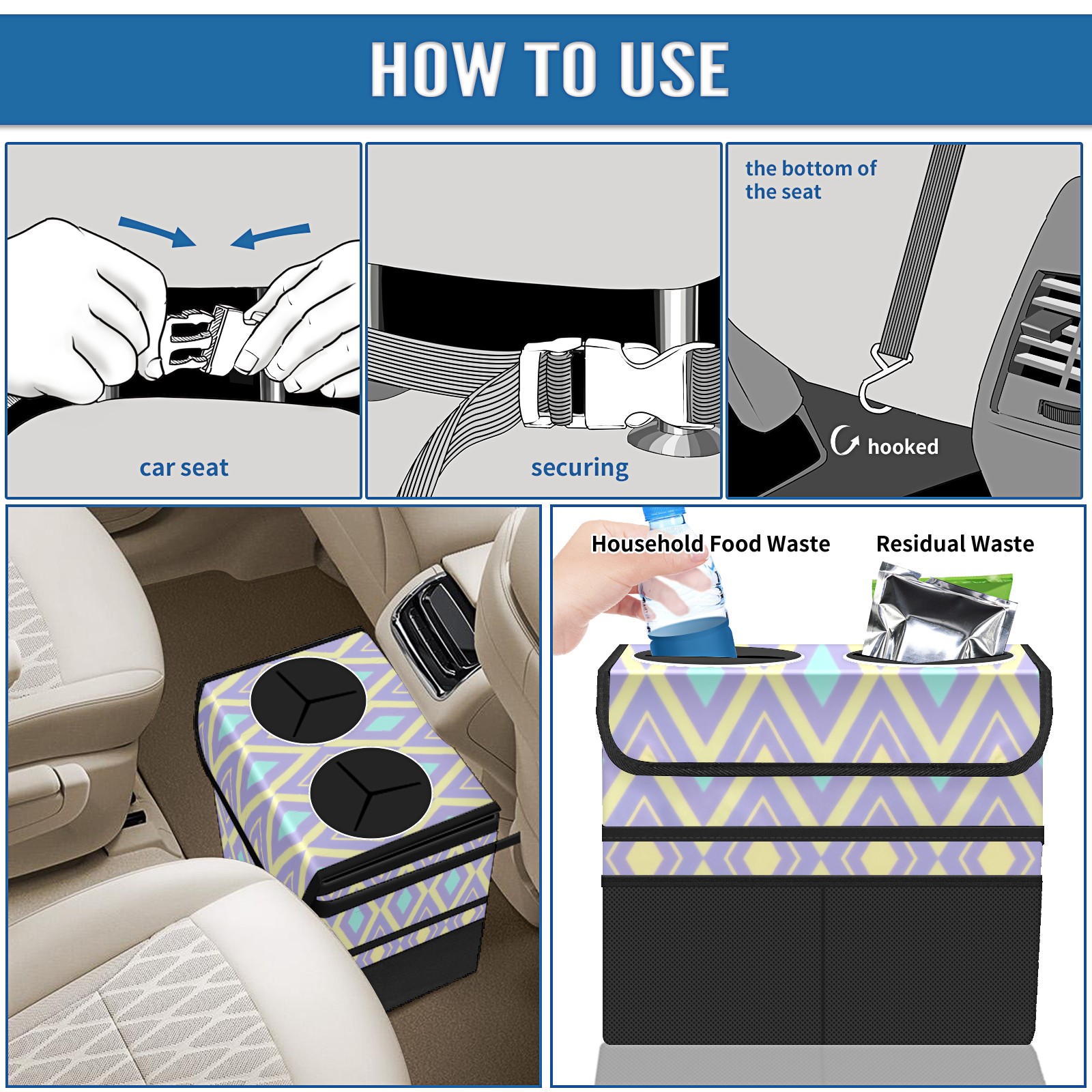 HOW TO USE

car seat

securing

the bottom of the seat

hooked

Household Food Waste

Residual Waste