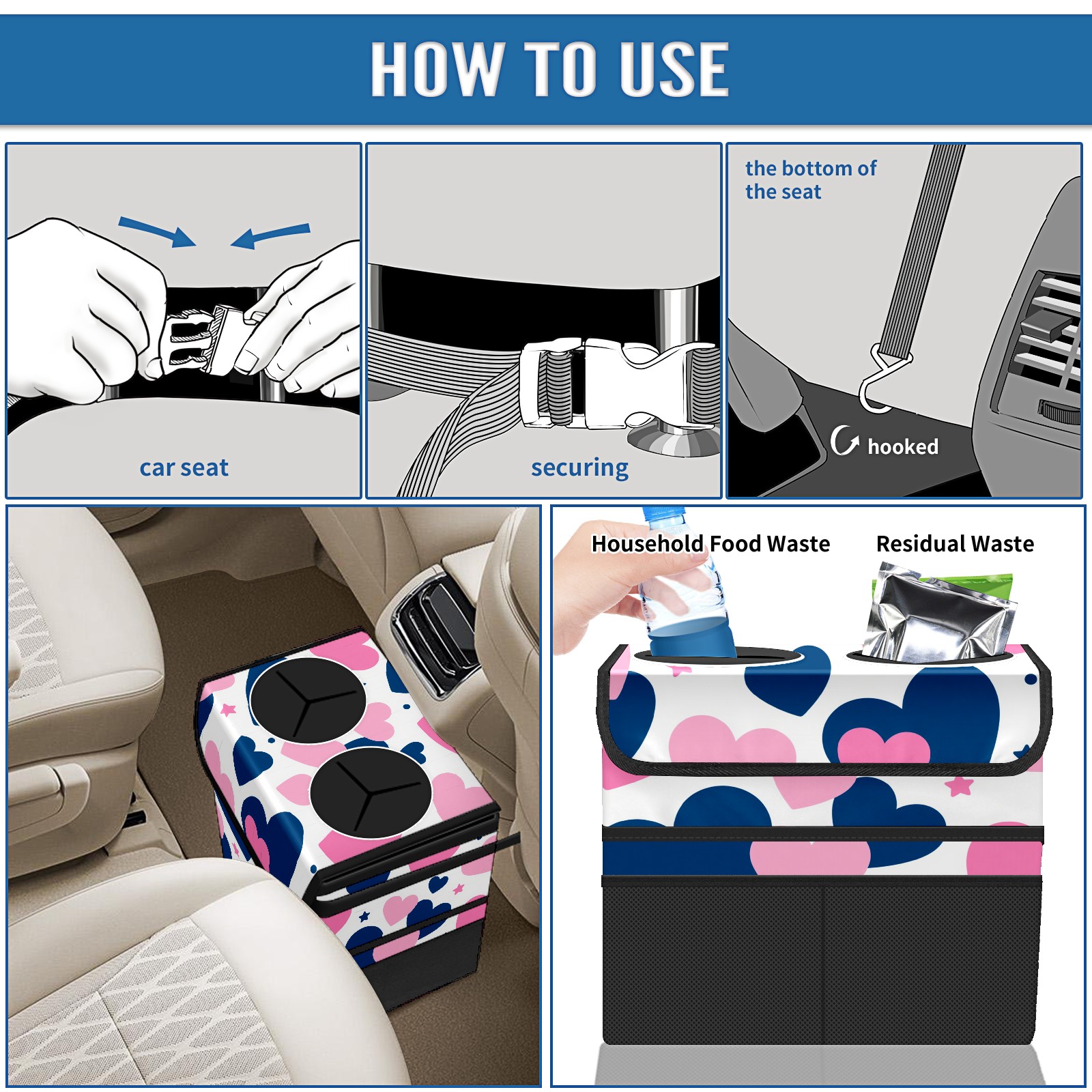 HOW TO USE

car seat

securing

the bottom of the seat

hooked

Household Food Waste

Residual Waste