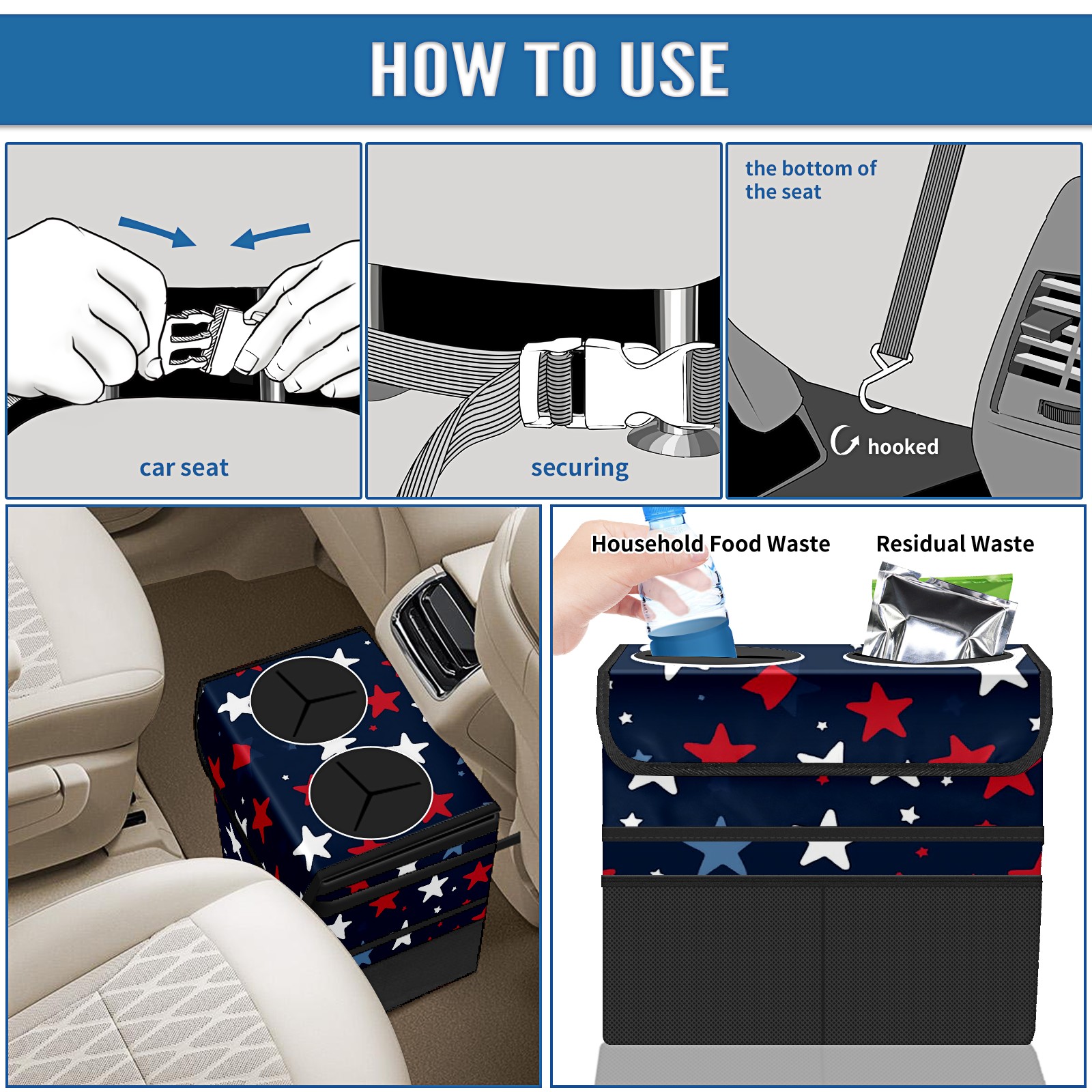 HOW TO USE

car seat

securing

the bottom of the seat

hooked

Household Food Waste

Residual Waste