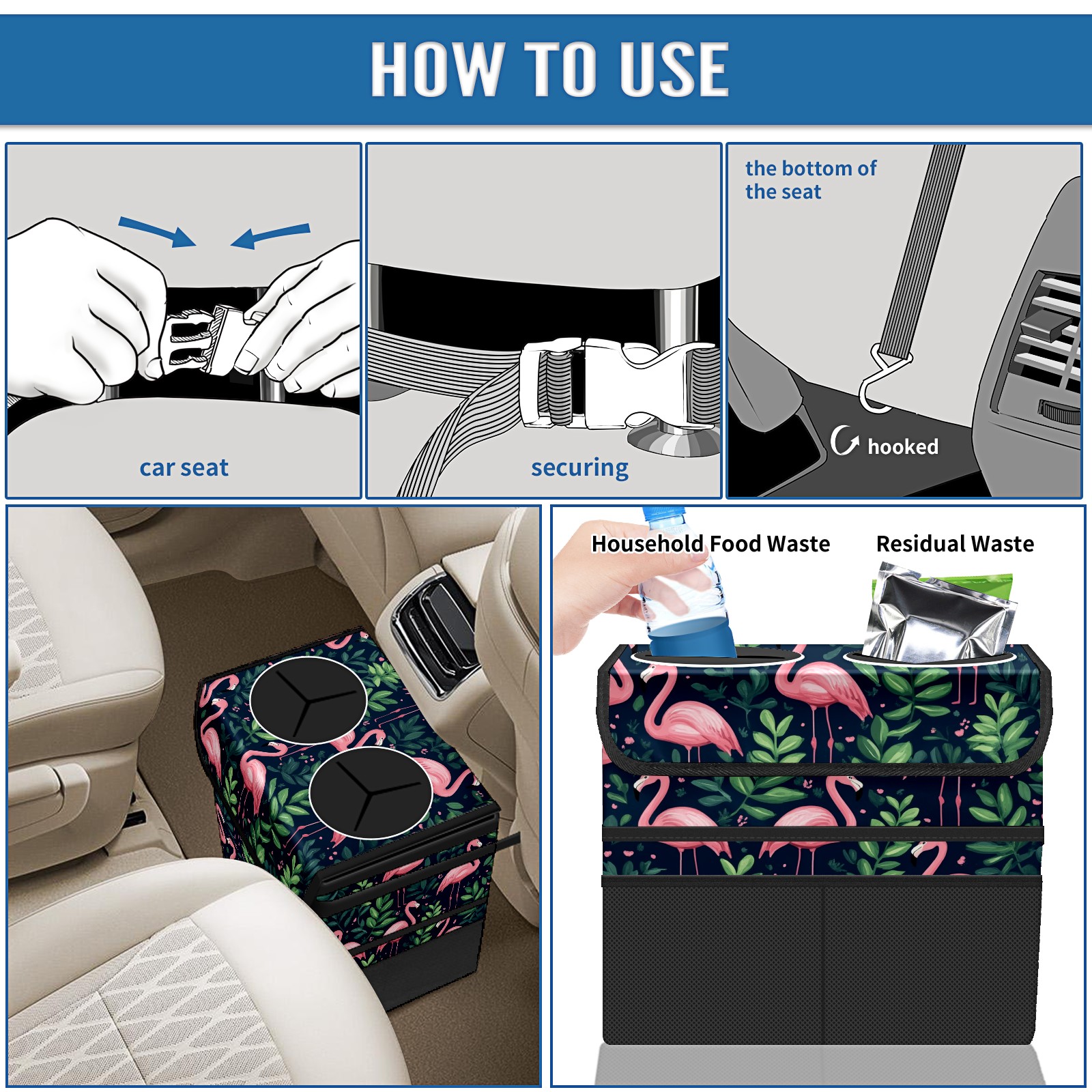 HOW TO USE

car seat

securing

the bottom of the seat

hooked

Household Food Waste

Residual Waste