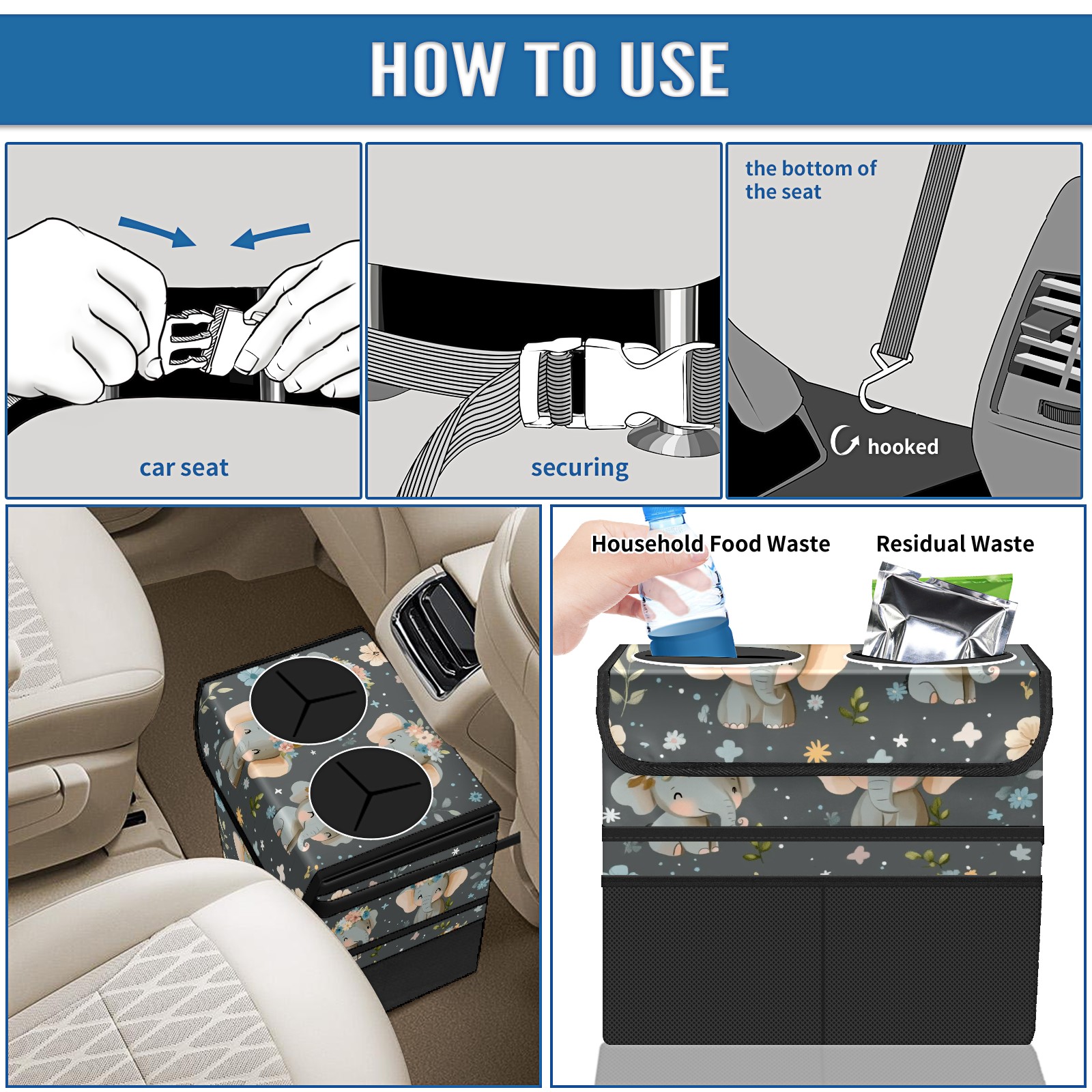 HOW TO USE

car seat

securing

the bottom of the seat

hooked

Household Food Waste

Residual Waste