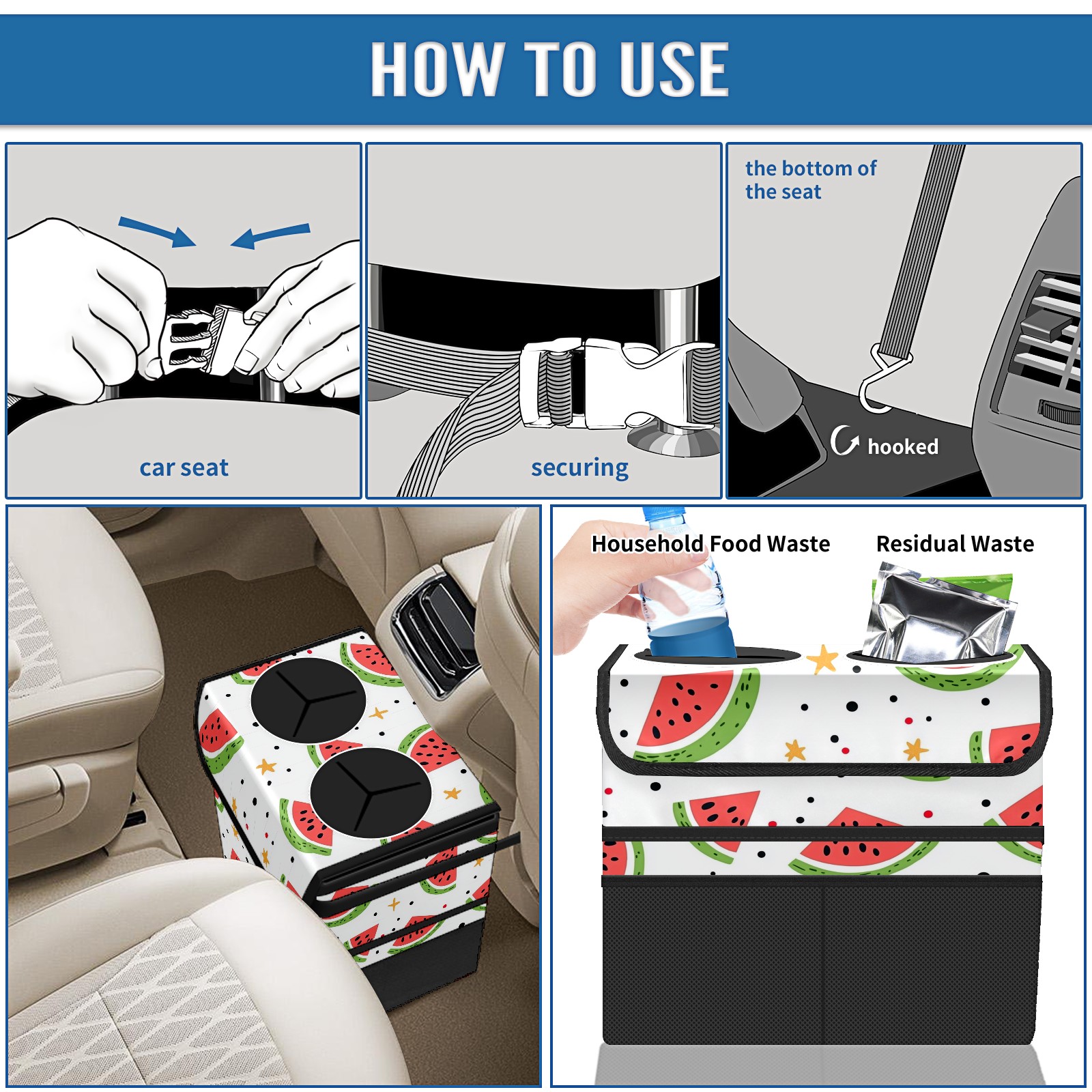 HOW TO USE

car seat

securing

the bottom of the seat

hooked

Household Food Waste

Residual Waste