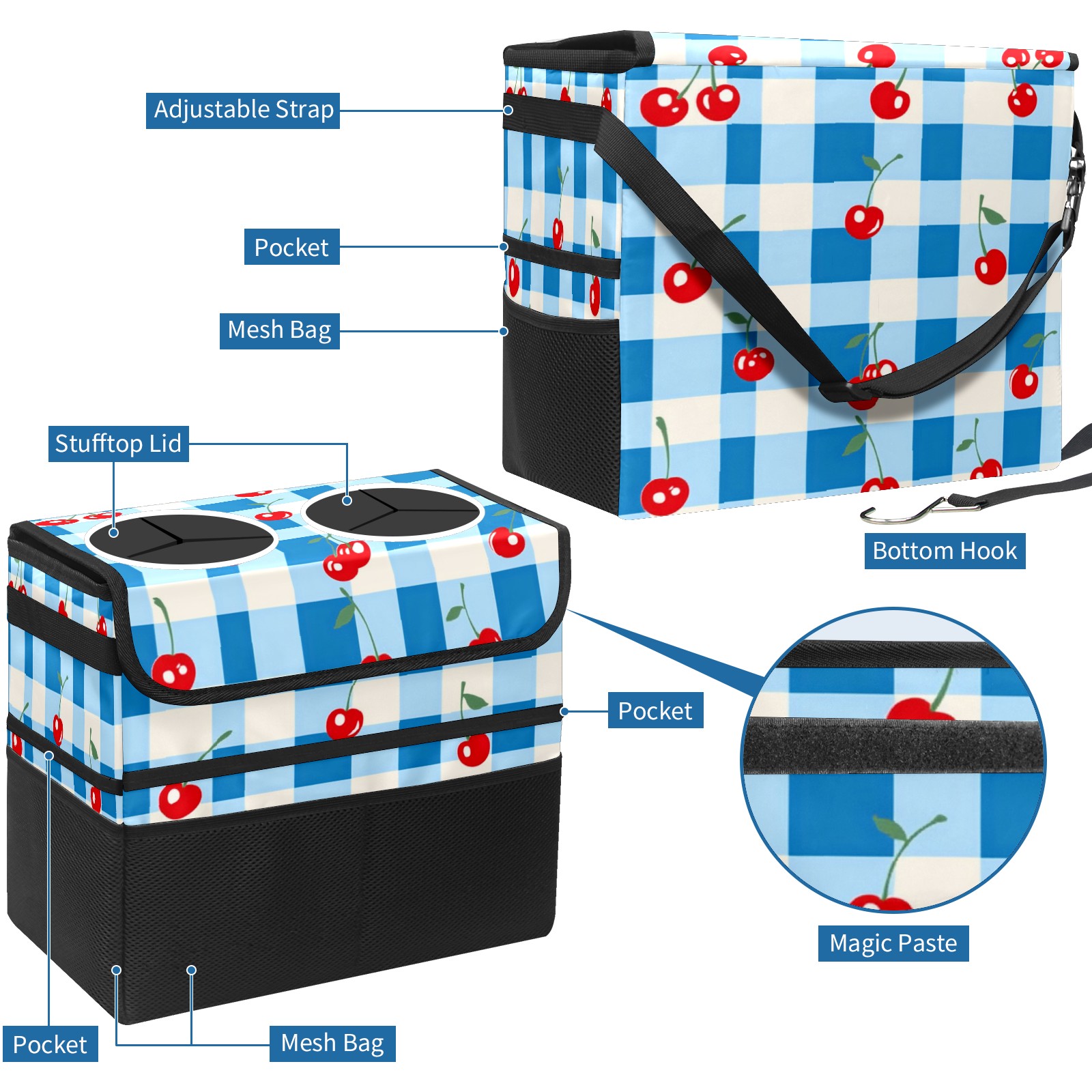 Adjustable Strap

Pocket

Mesh Bag

Stufftop Lid

Bottom Hook

Pocket

Magic Paste

Pocket

Mesh Bag