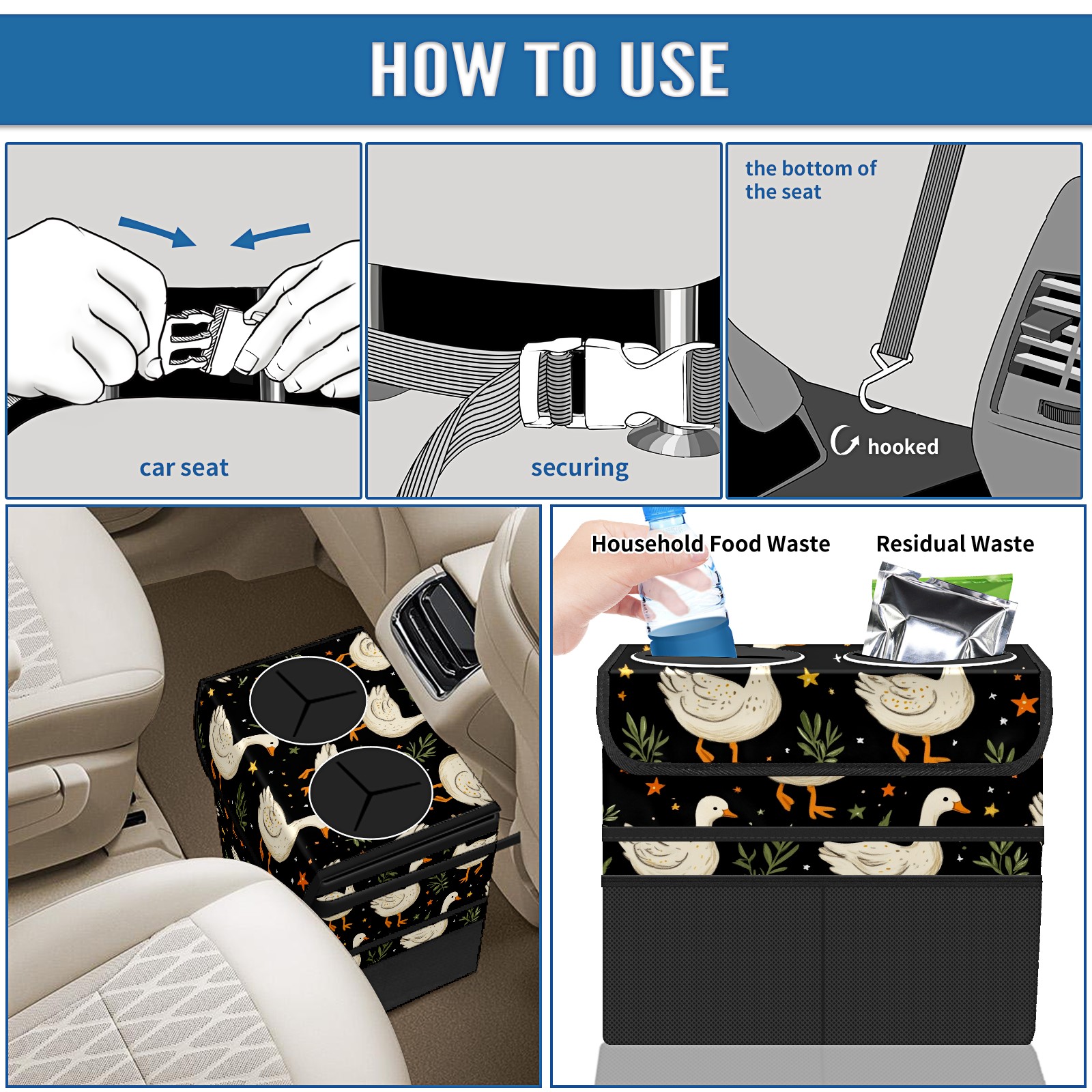 HOW TO USE

car seat

securing

the bottom of the seat

hooked

Household Food Waste

Residual Waste