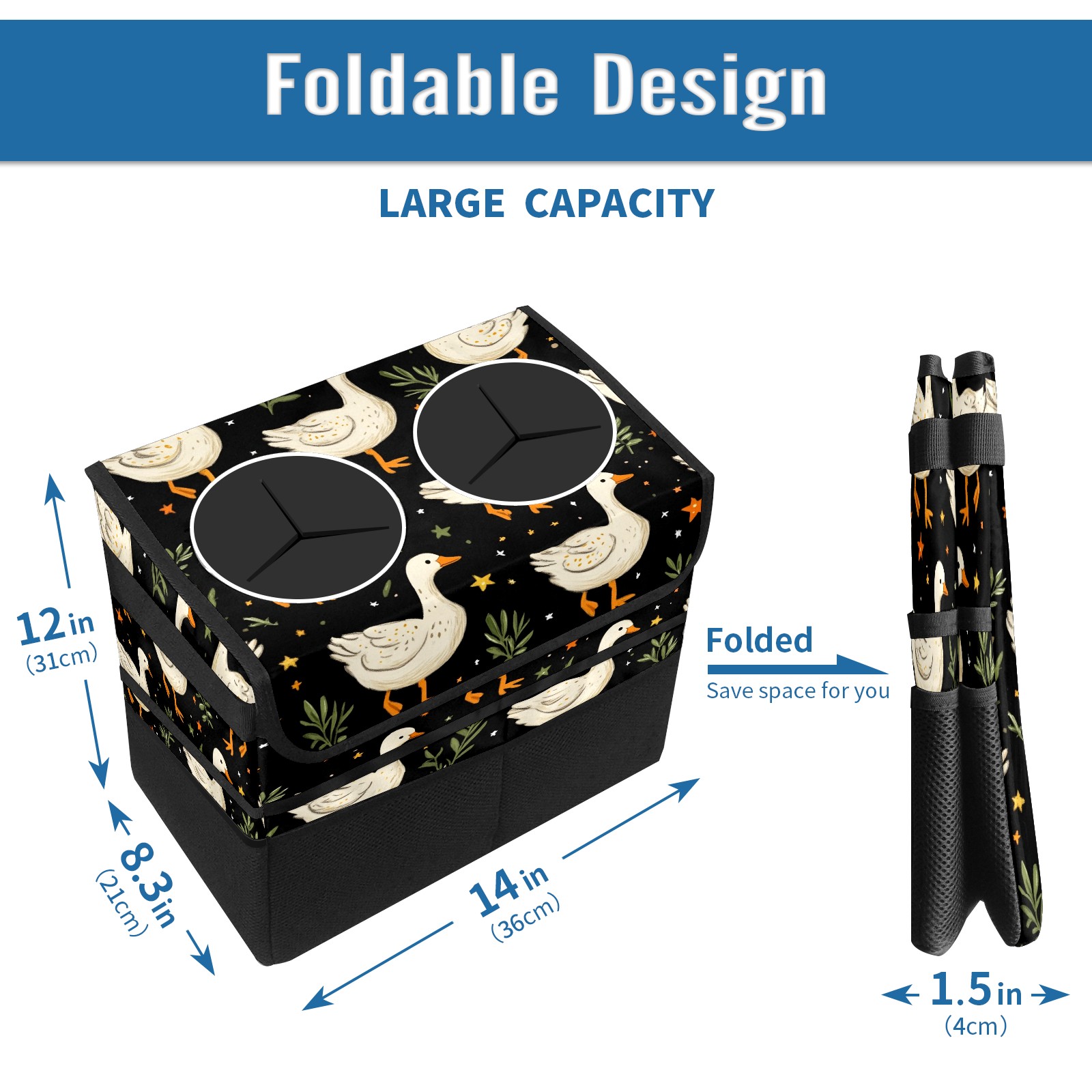 Foldable Design

LARGE CAPACITY

12in
(31cm)

8.3in
(21cm)

14in
(36cm)

Folded
Save space for you

1.5in
(4cm)