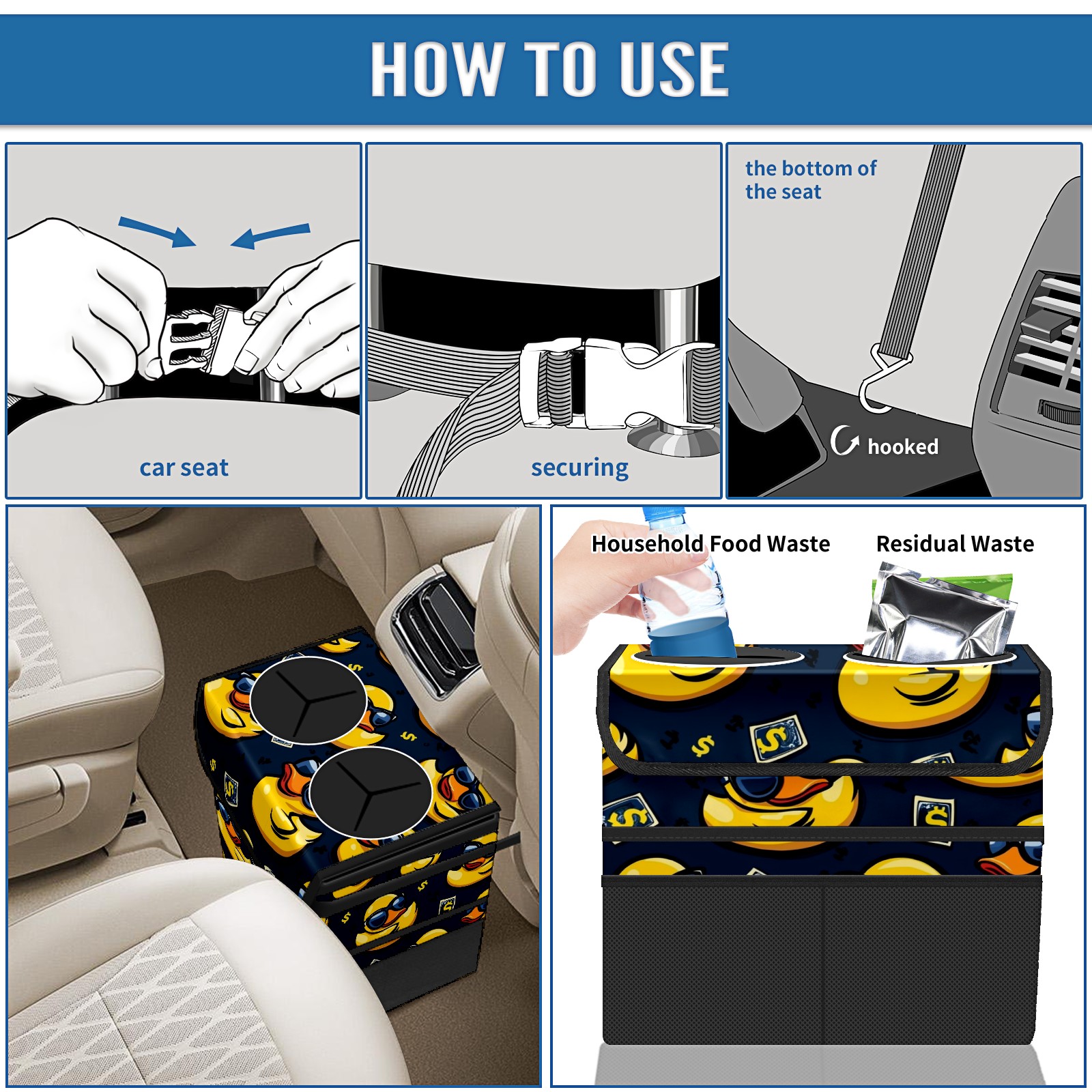 HOW TO USE

car seat

securing

the bottom of the seat

hooked

Household Food Waste

Residual Waste