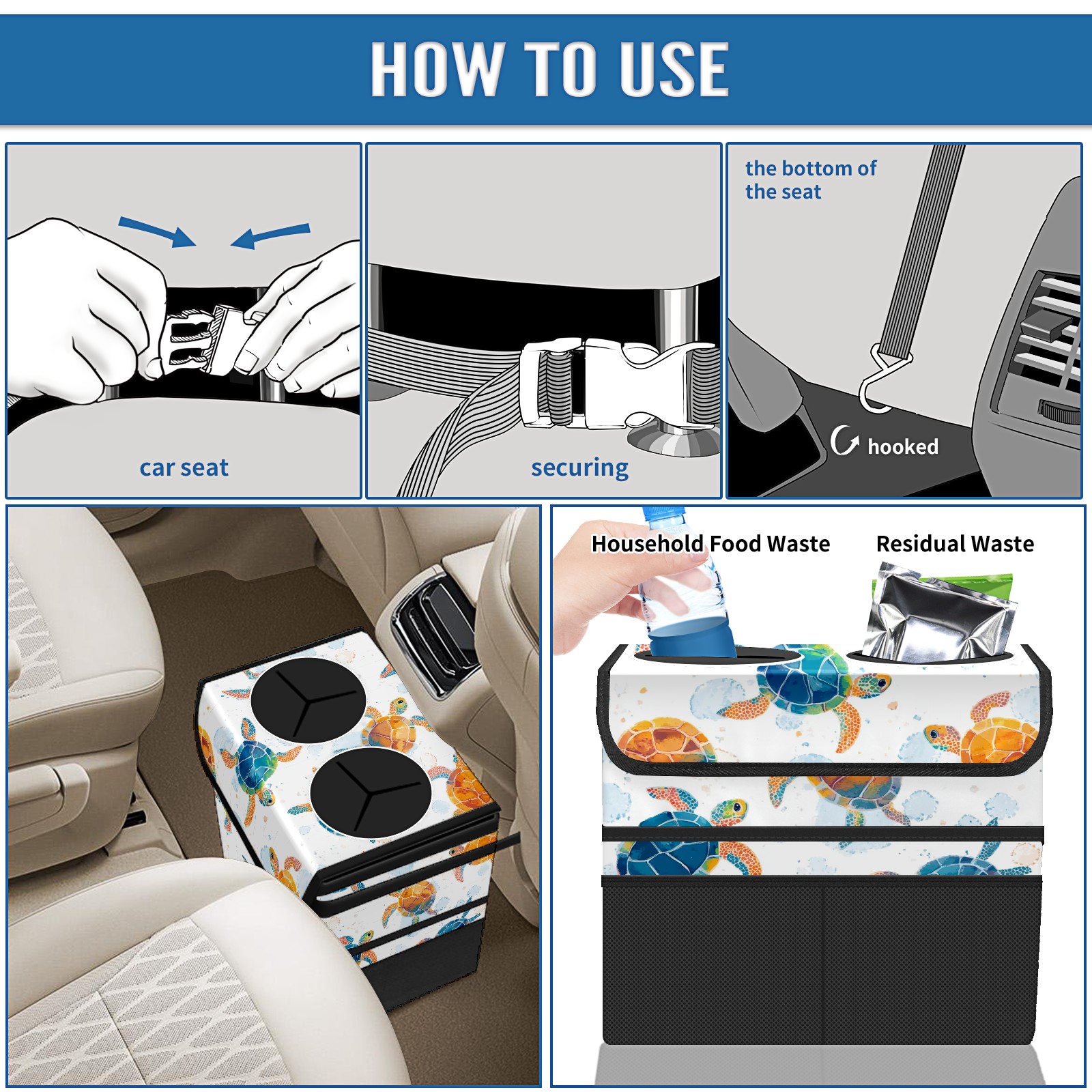 HOW TO USE

car seat

securing

the bottom of the seat

hooked

Household Food Waste

Residual Waste