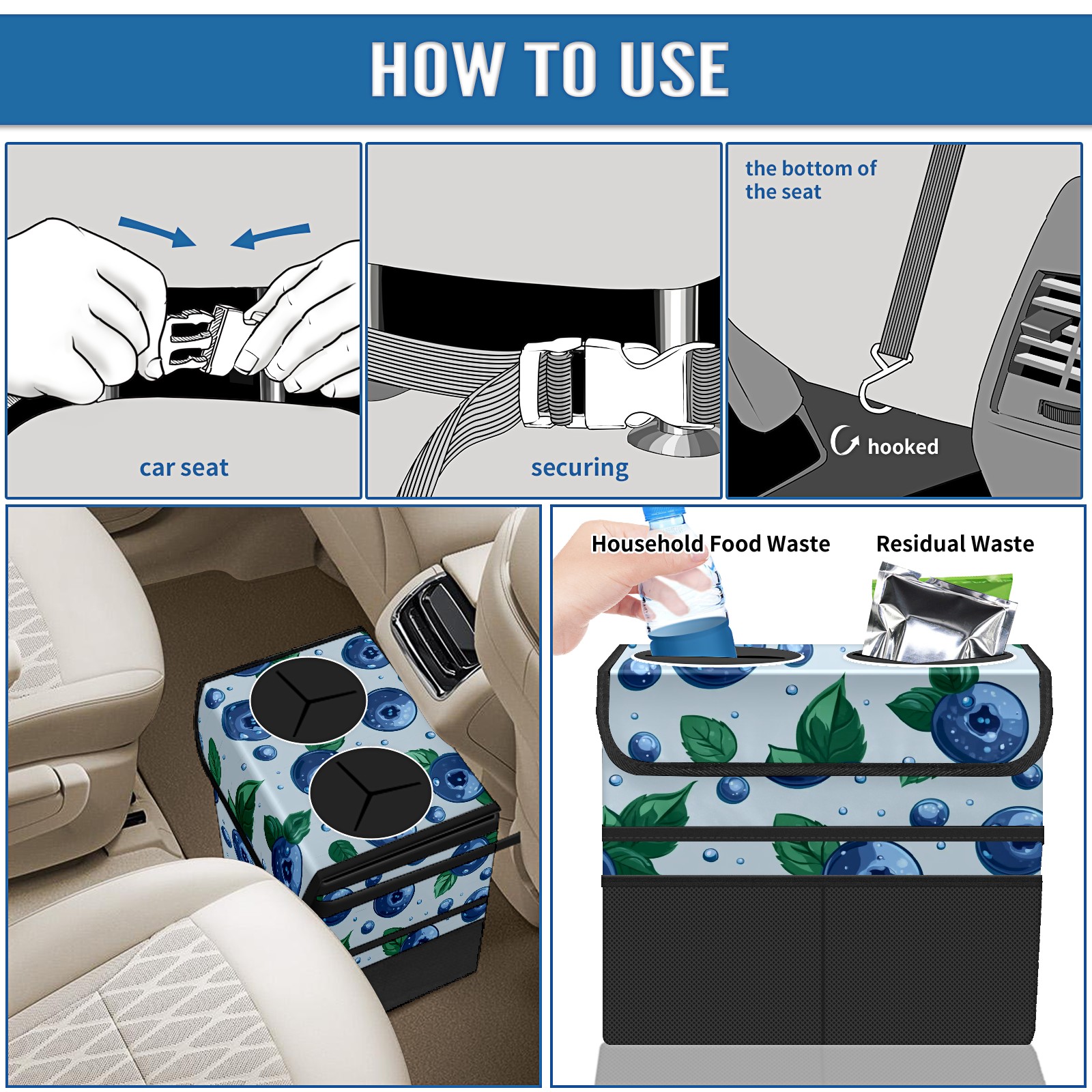 HOW TO USE

car seat

securing

the bottom of the seat

hooked

Household Food Waste

Residual Waste