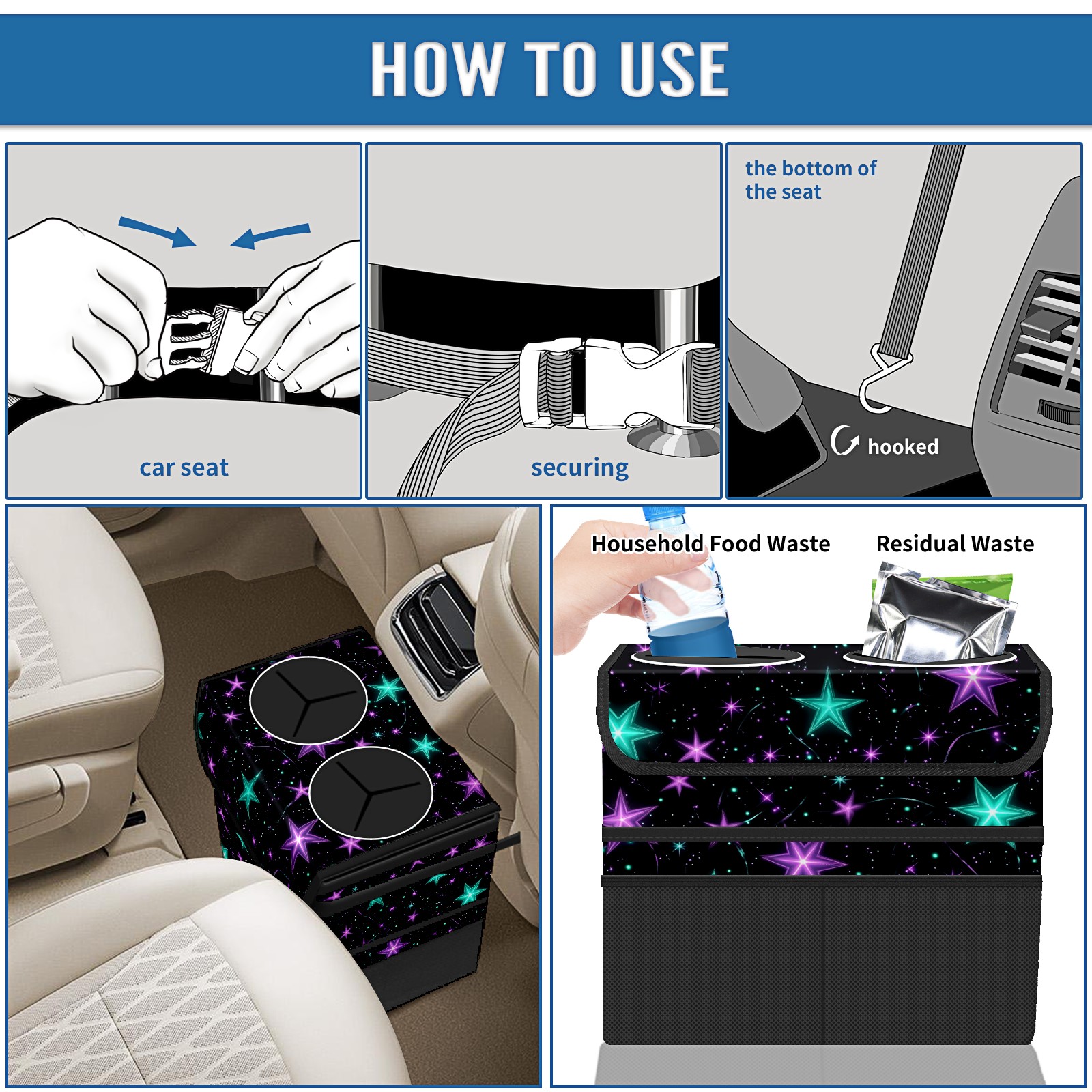 HOW TO USE

car seat

securing

the bottom of the seat

hooked

Household Food Waste

Residual Waste