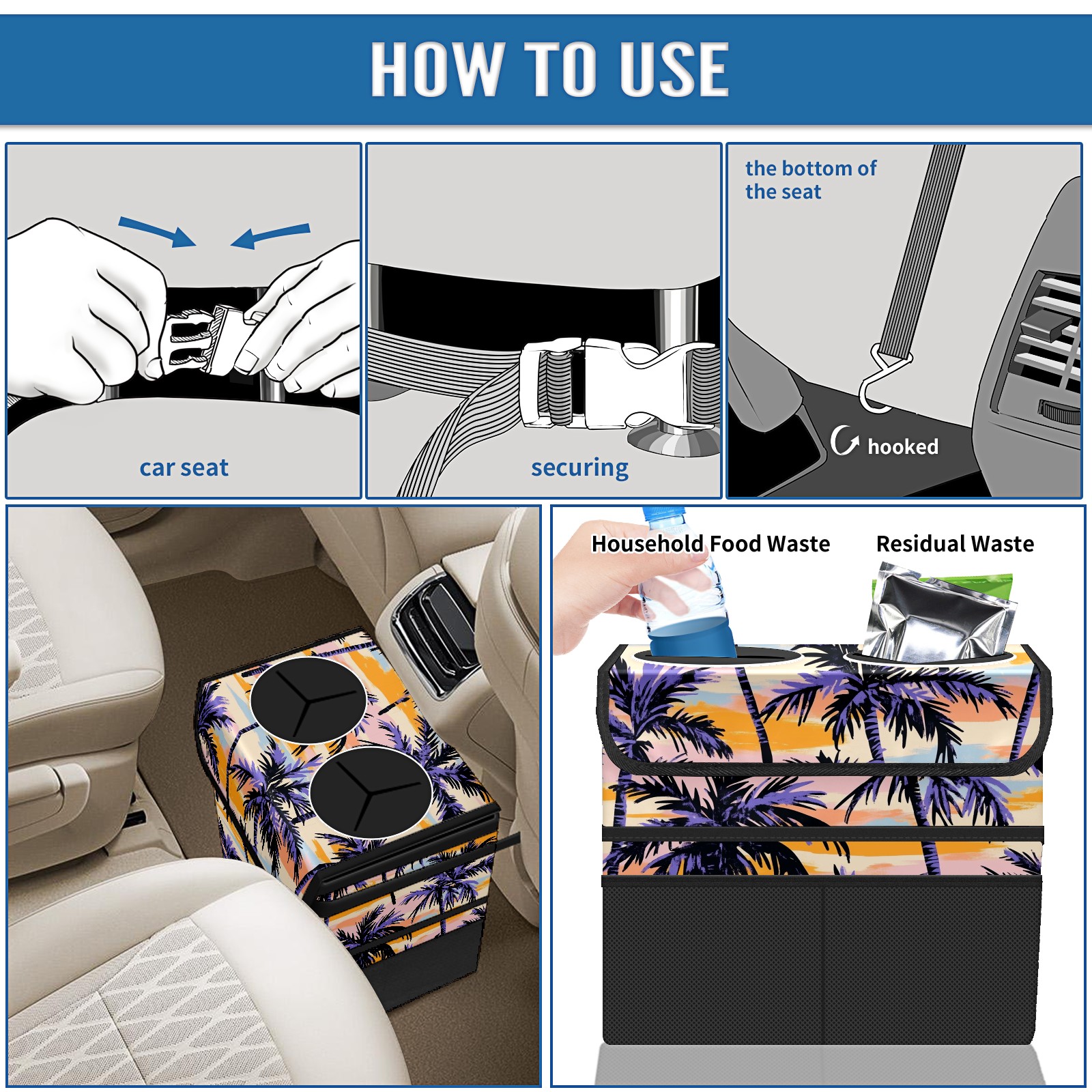 HOW TO USE

car seat

securing

the bottom of the seat

hooked

Household Food Waste

Residual Waste