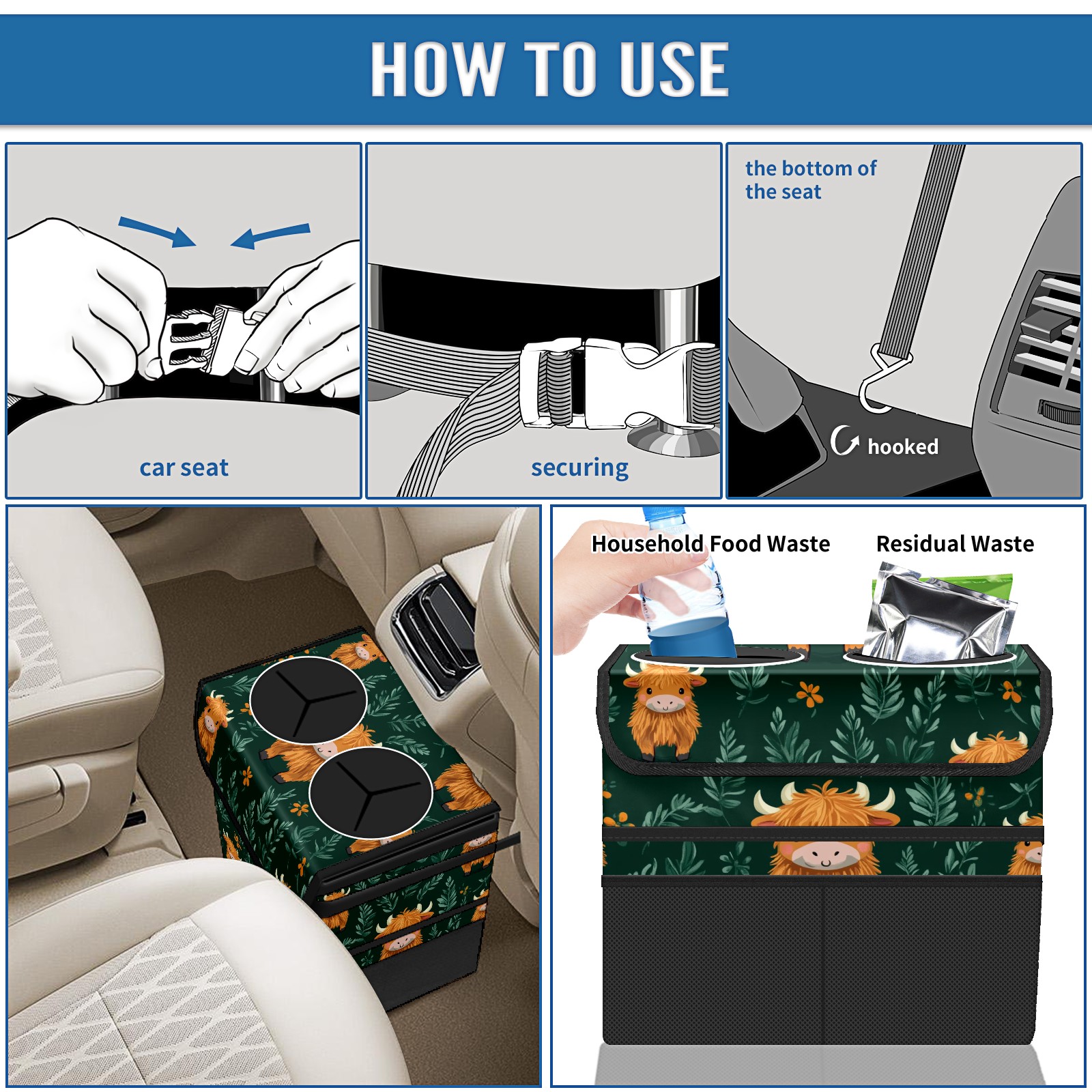 HOW TO USE

car seat

securing

the bottom of the seat

hooked

Household Food Waste

Residual Waste