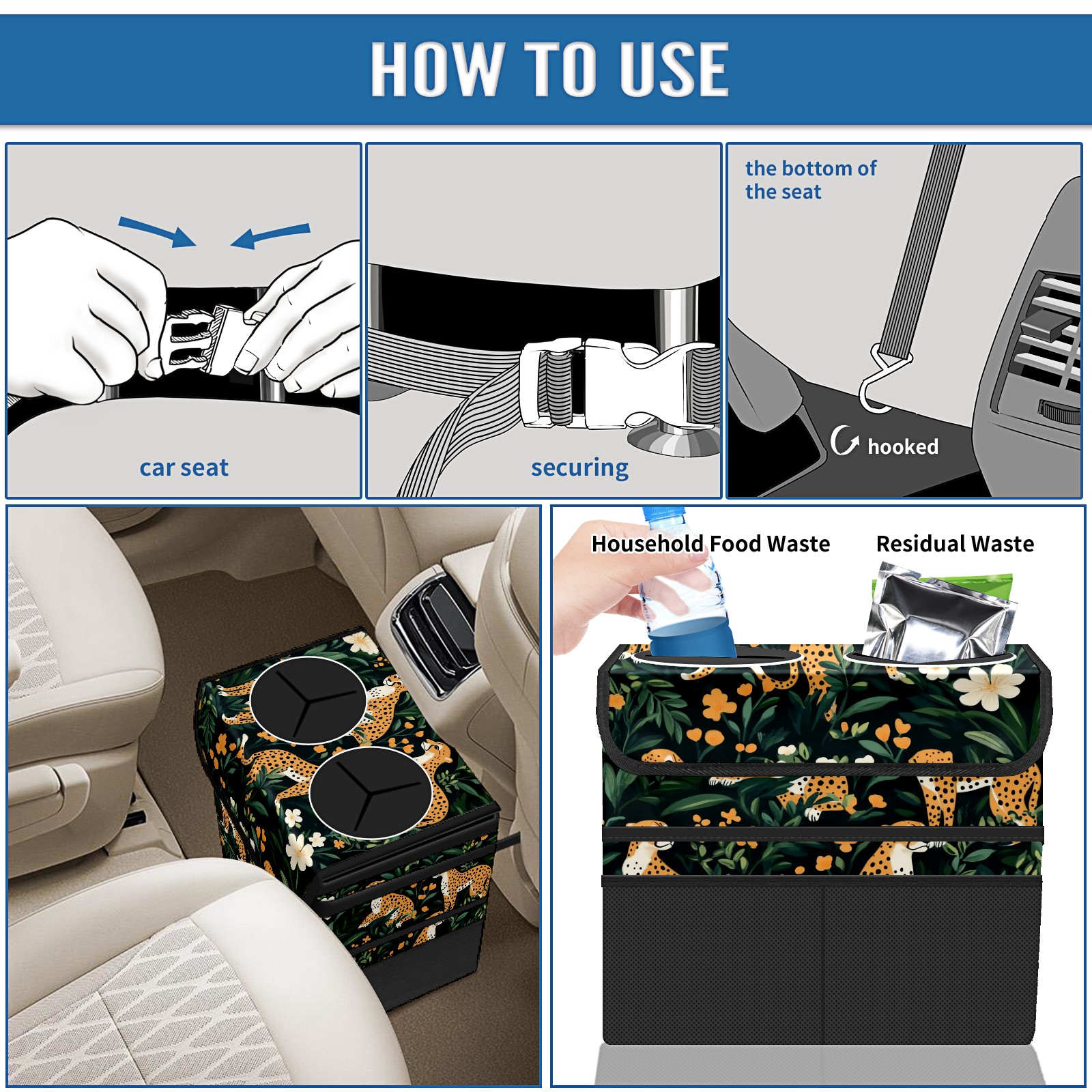 HOW TO USE

car seat

securing

the bottom of the seat

hooked

Household Food Waste

Residual Waste