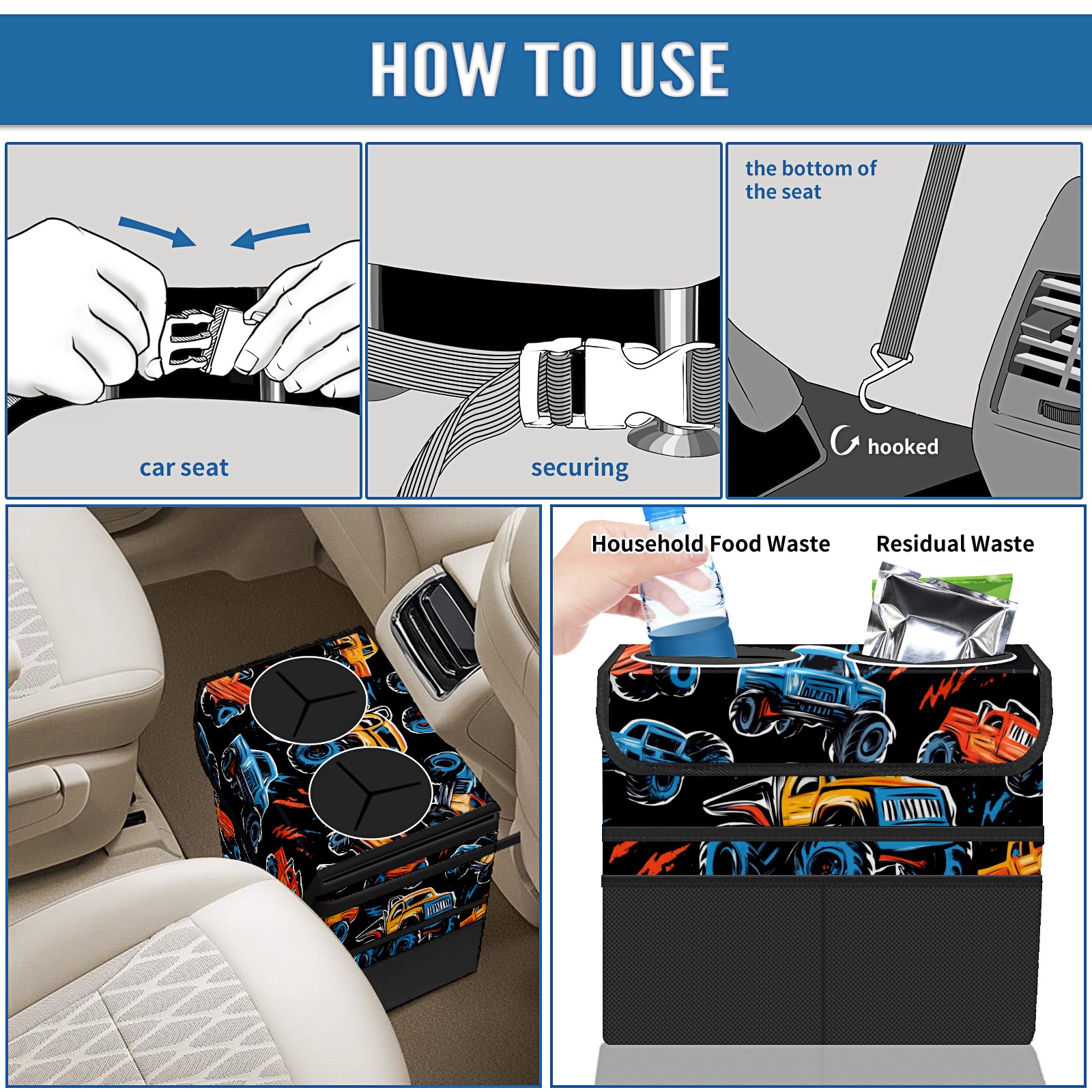 HOW TO USE

car seat

securing

the bottom of the seat

hooked

Household Food Waste

Residual Waste