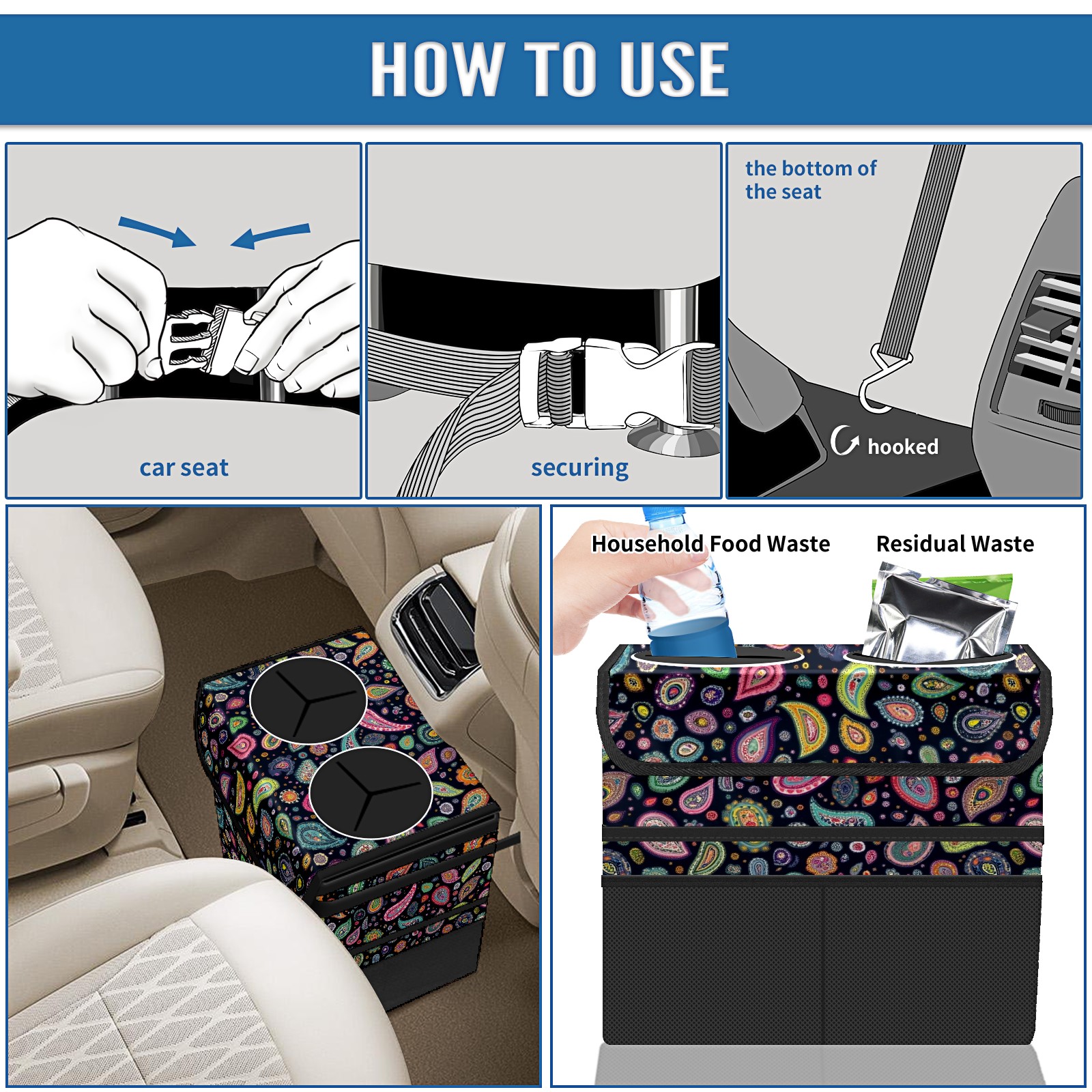 HOW TO USE

car seat

securing

the bottom of the seat

hooked

Household Food Waste

Residual Waste