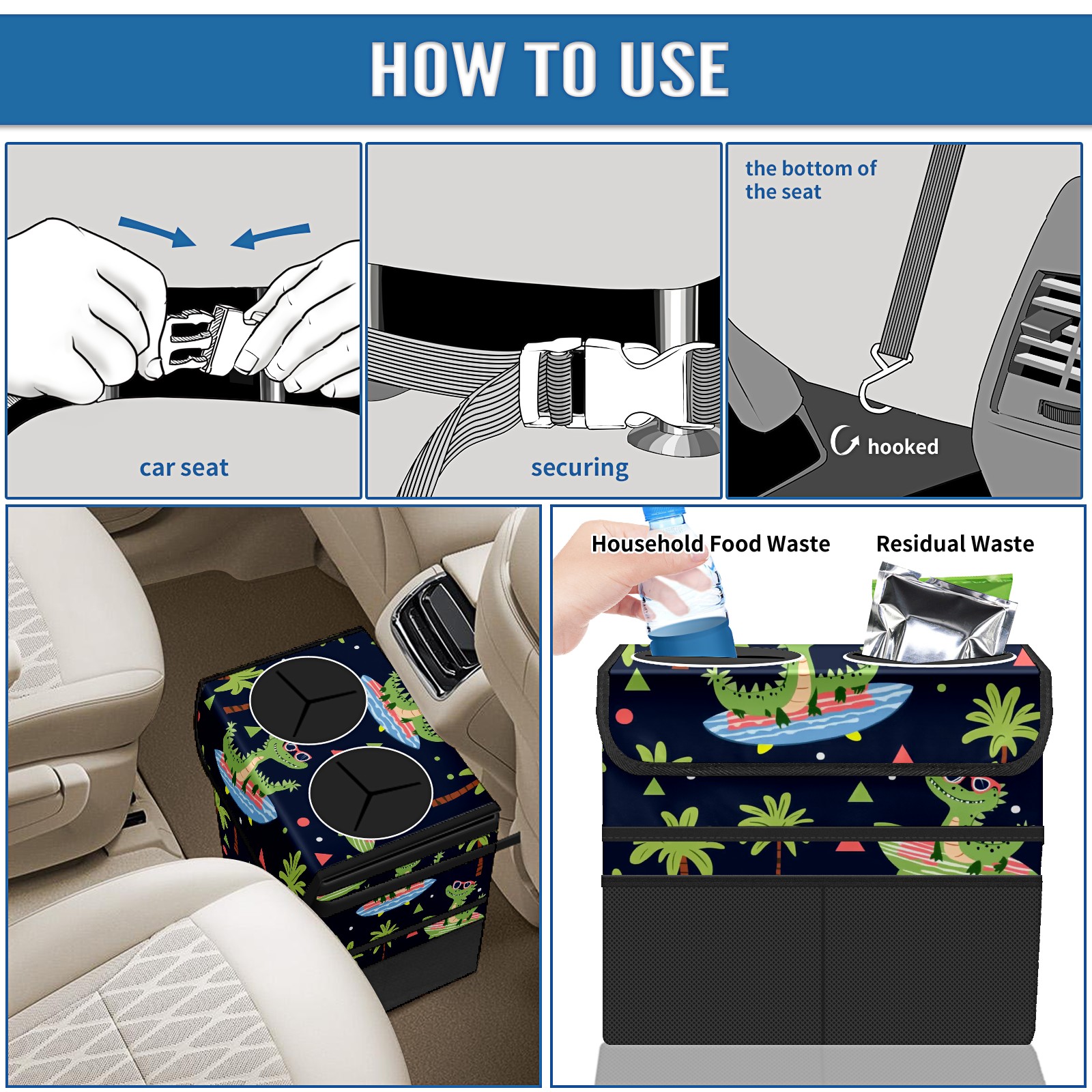 HOW TO USE

car seat

securing

the bottom of the seat

hooked

Household Food Waste

Residual Waste