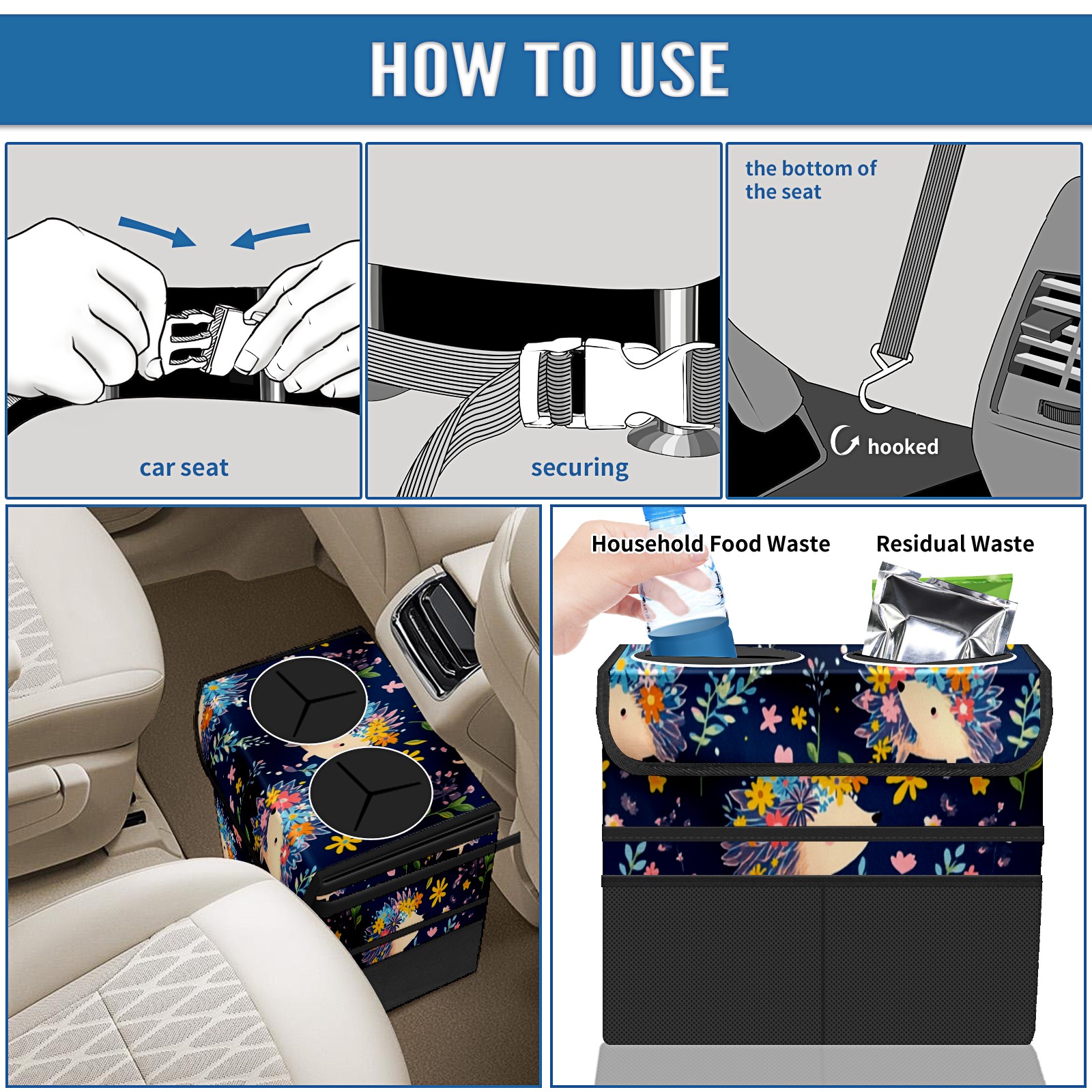 HOW TO USE

car seat

securing

the bottom of the seat

hooked

Household Food Waste

Residual Waste