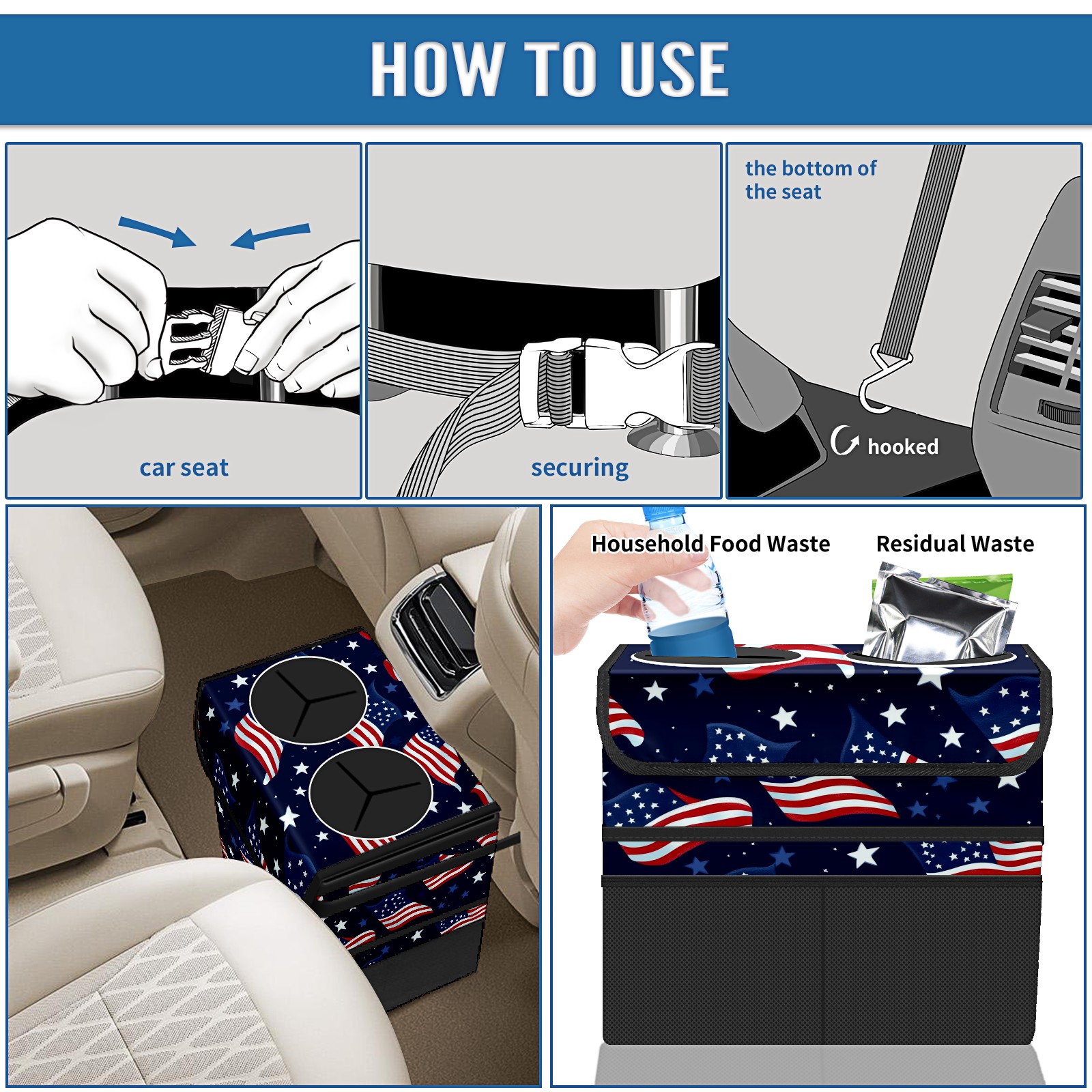 HOW TO USE

car seat

securing

the bottom of the seat

hooked

Household Food Waste

Residual Waste