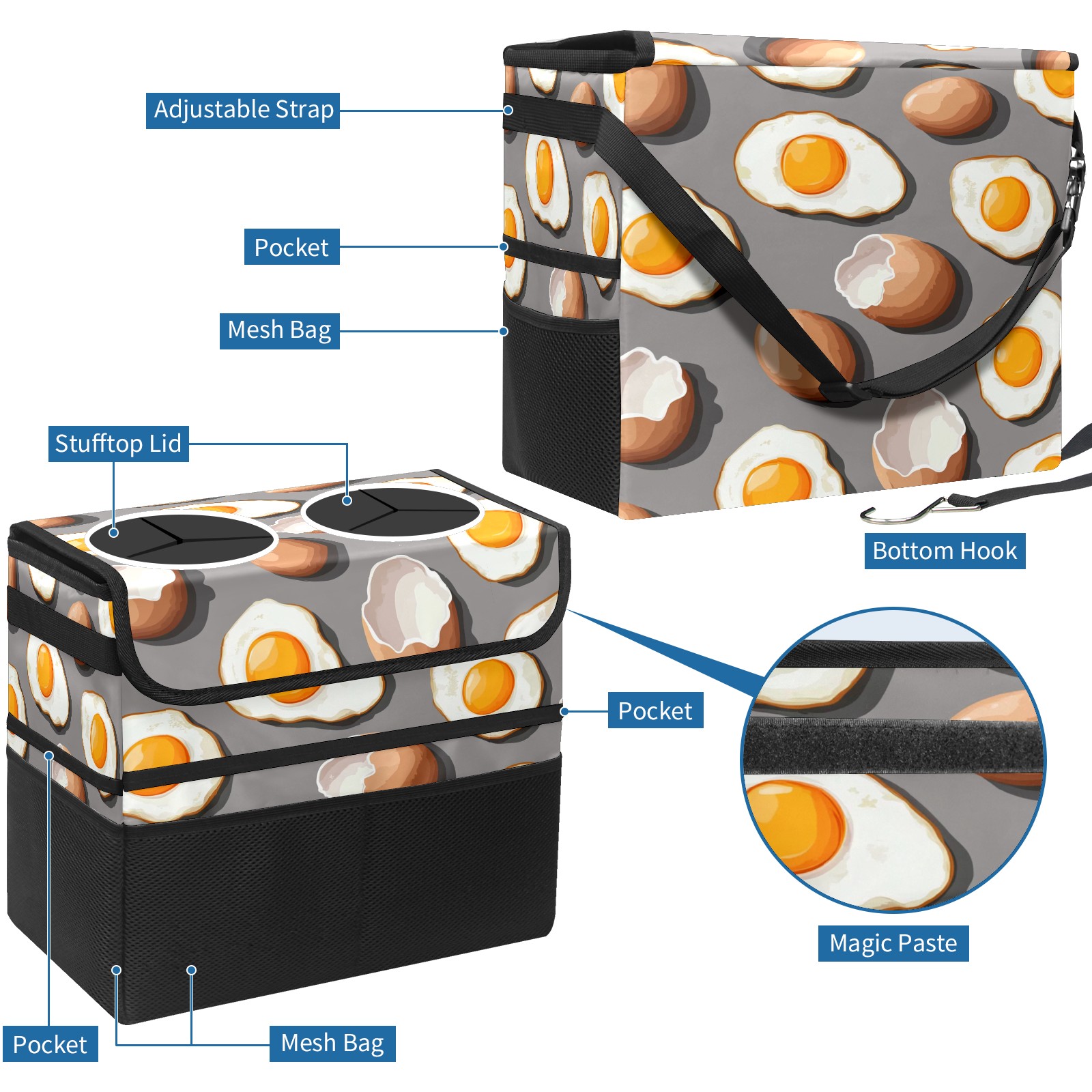 Adjustable Strap

Pocket

Mesh Bag

Stufftop Lid

Bottom Hook

Pocket

Magic Paste

Pocket

Mesh Bag