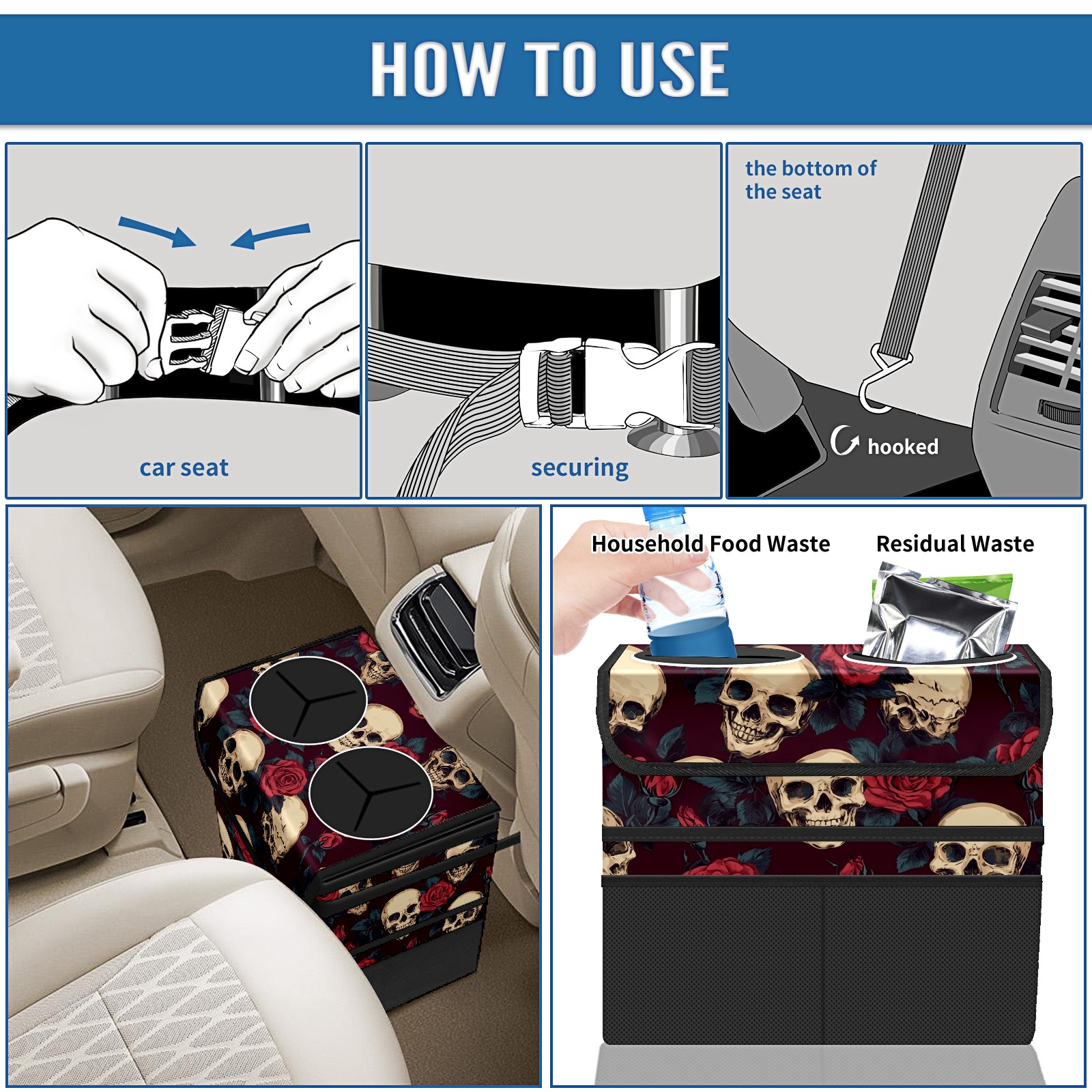 HOW TO USE

car seat

securing

the bottom of the seat

hooked

Household Food Waste

Residual Waste