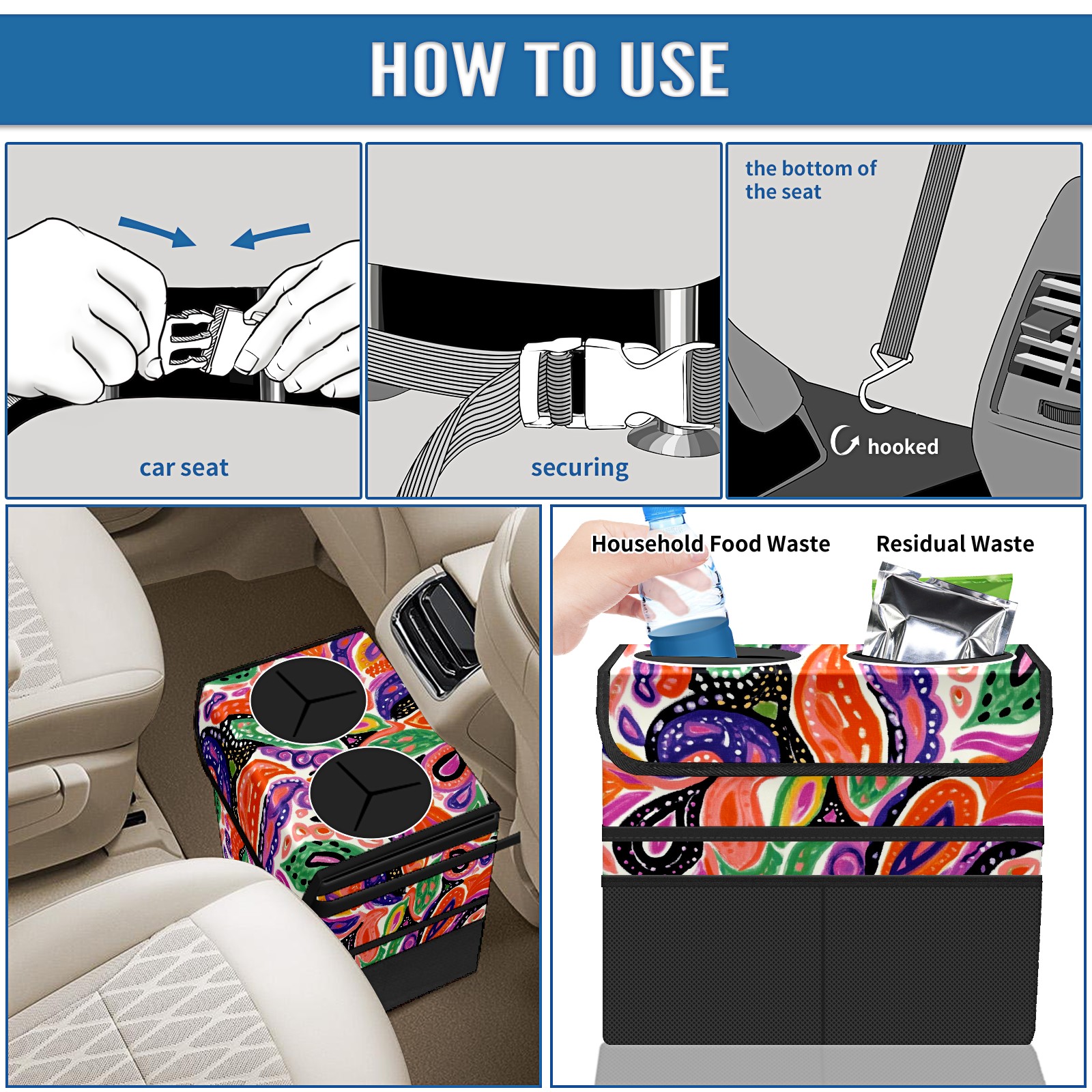 HOW TO USE

car seat

securing

the bottom of the seat

hooked

Household Food Waste

Residual Waste