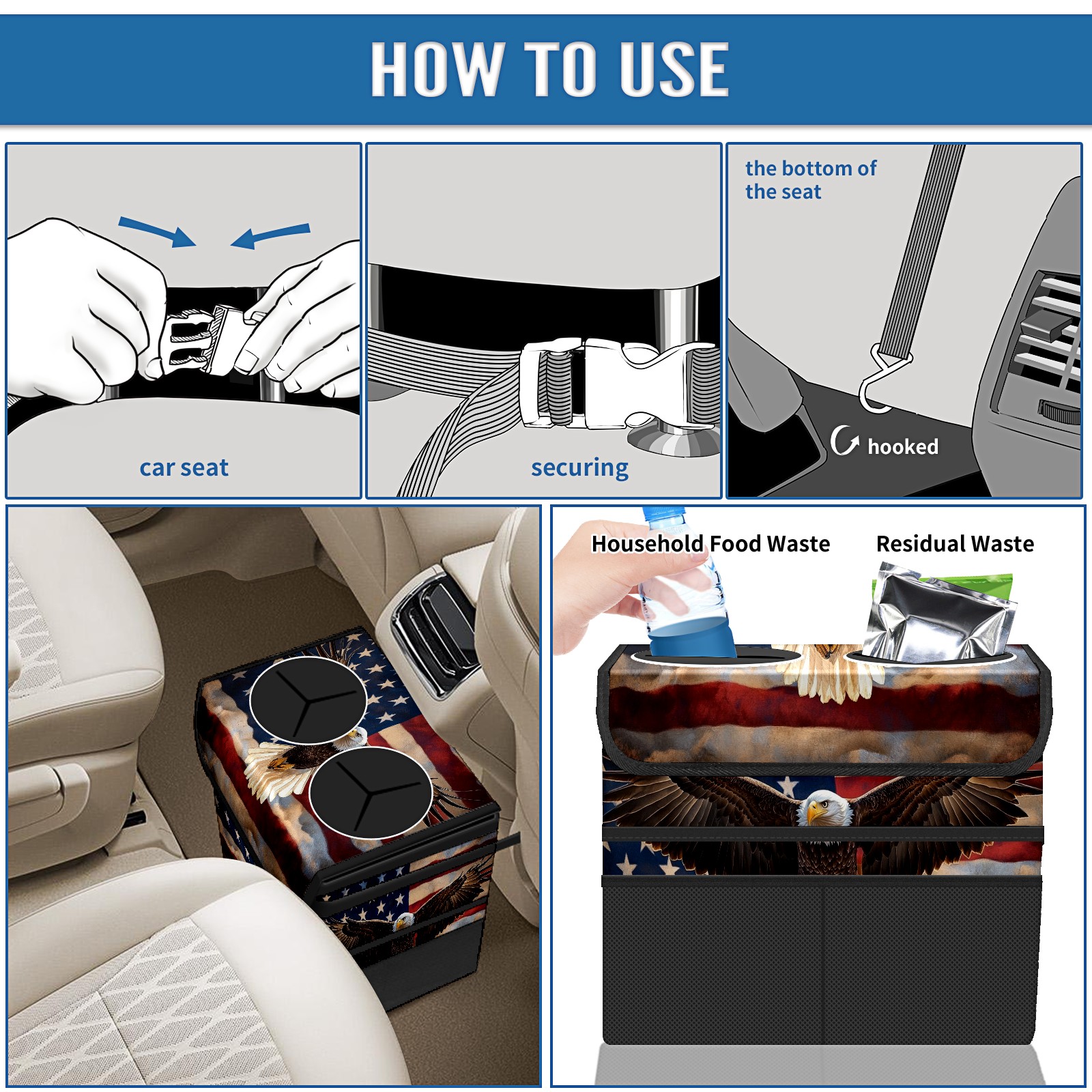 HOW TO USE

car seat

securing

the bottom of the seat

hooked

Household Food Waste

Residual Waste