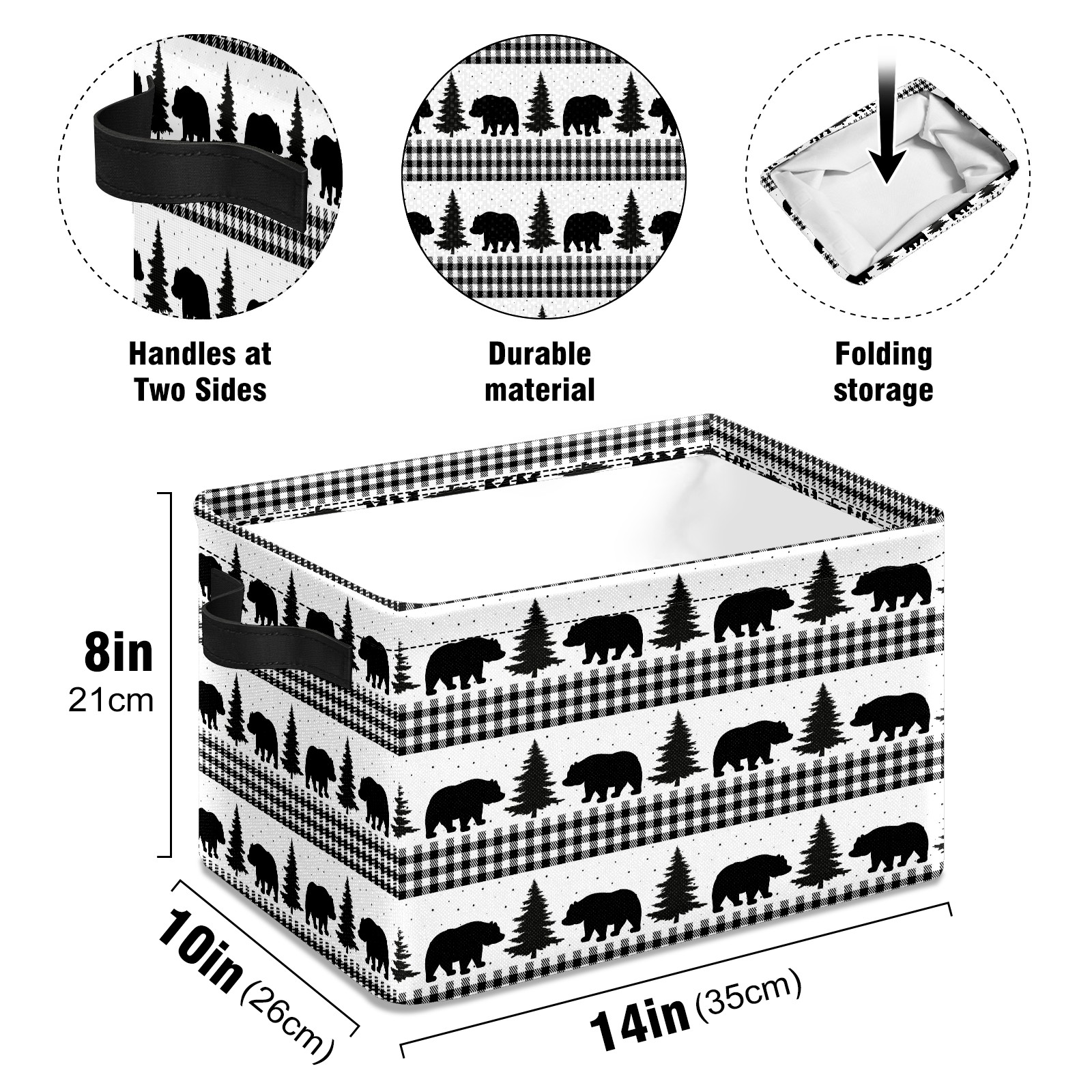 Handles at Two Sides

Durable material

Folding storage

8in
21cm

10in (26cm)

14in (35cm)