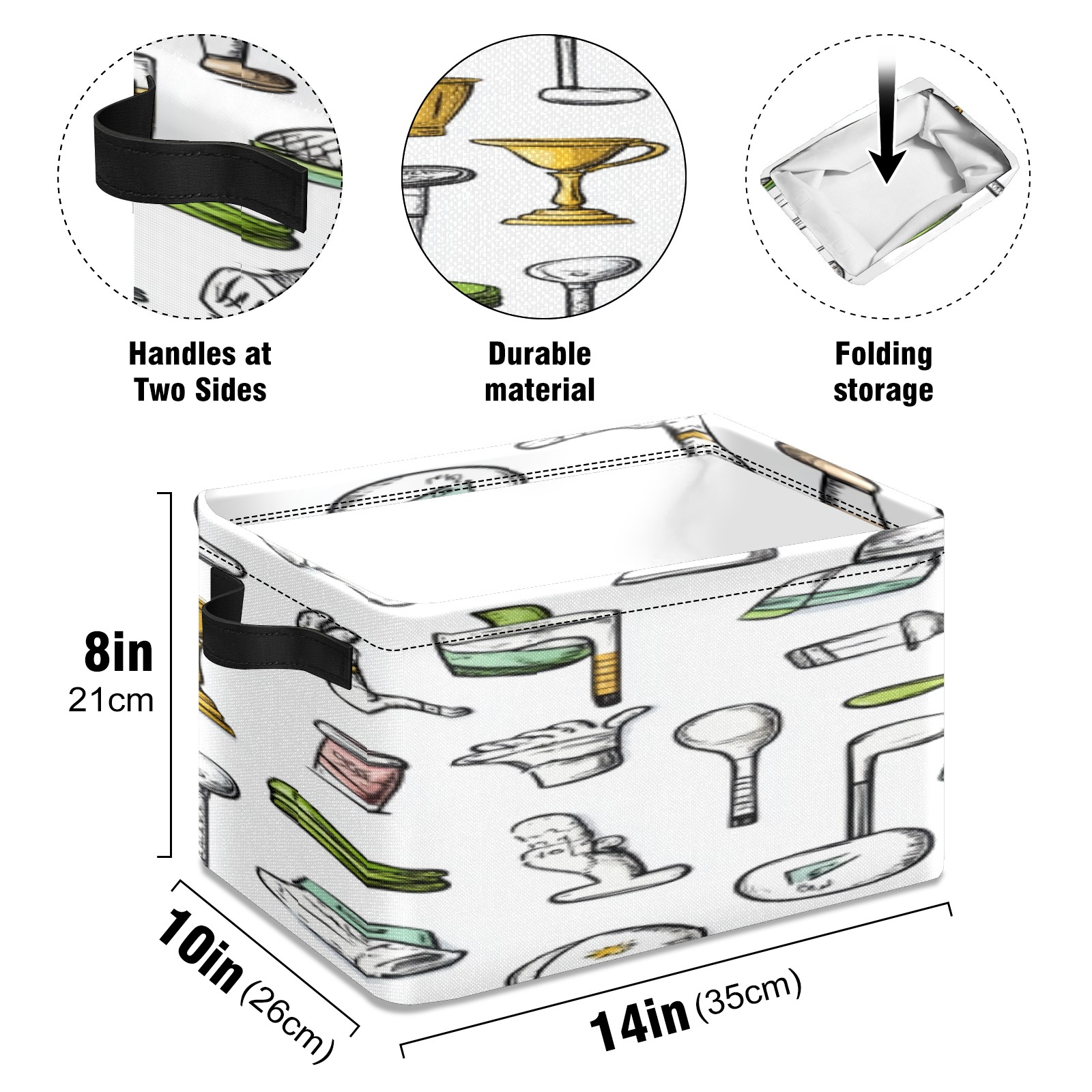 Handles at Two Sides

Durable material

Folding storage

8in
21cm

10in (26cm)

14in (35cm)