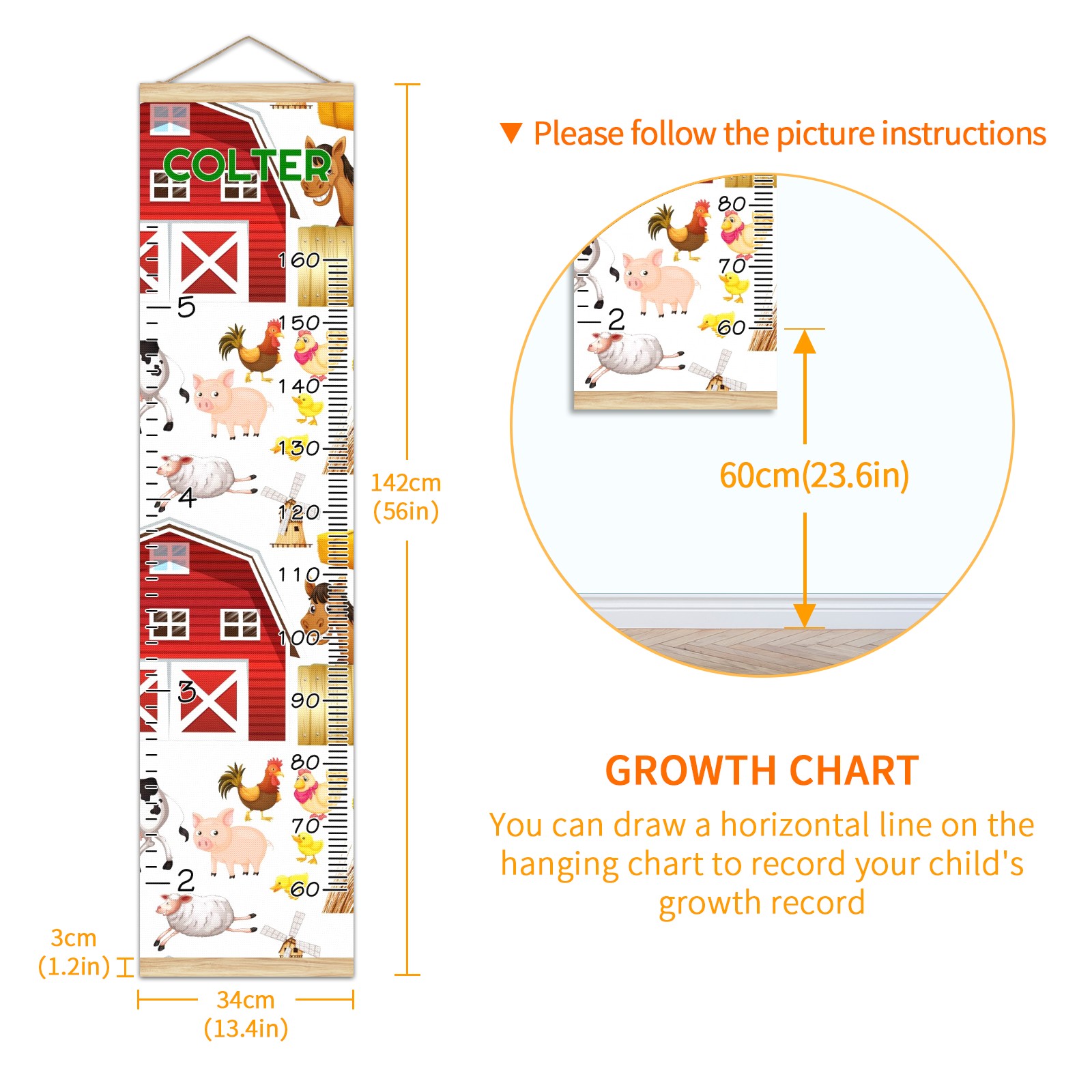 COLTER

160
5
150
140
130
4
120
110
100
3
90
80
70
2
60

142cm
(56in)

3cm
(1.2in)

34cm
(13.4in)

▼ Please follow the picture instructions

80
70
2
60

60cm(23.6in)

GROWTH CHART

You can draw a horizontal line on the hanging chart to record your child's growth record