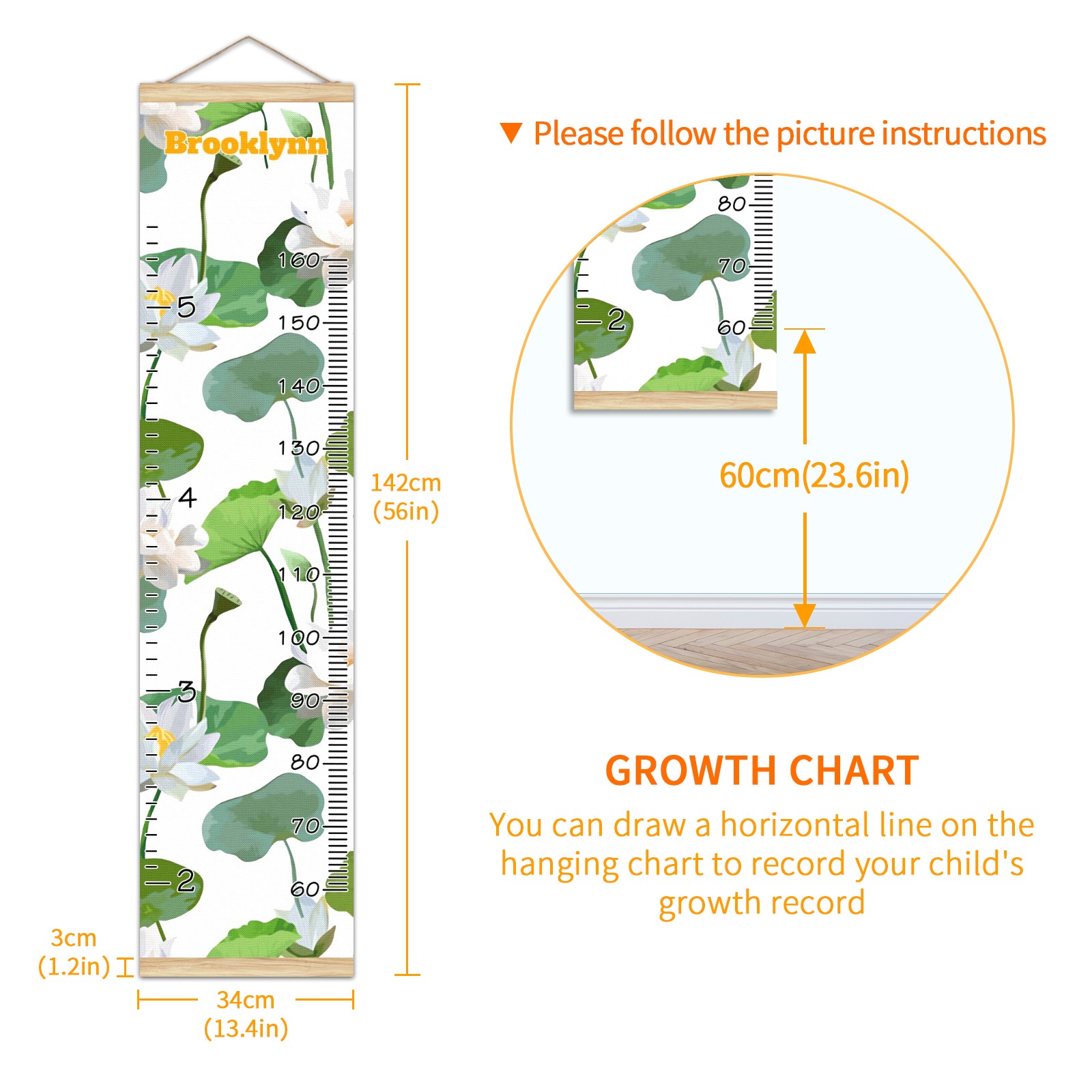 Brooklynn

160
5
150
140
130
4
120
110
100
3
90
80
70
2
60

142cm
(56in)

3cm
(1.2in)

34cm
(13.4in)

▼ Please follow the picture instructions

80
70
2
60

60cm(23.6in)

GROWTH CHART

You can draw a horizontal line on the hanging chart to record your child's growth record