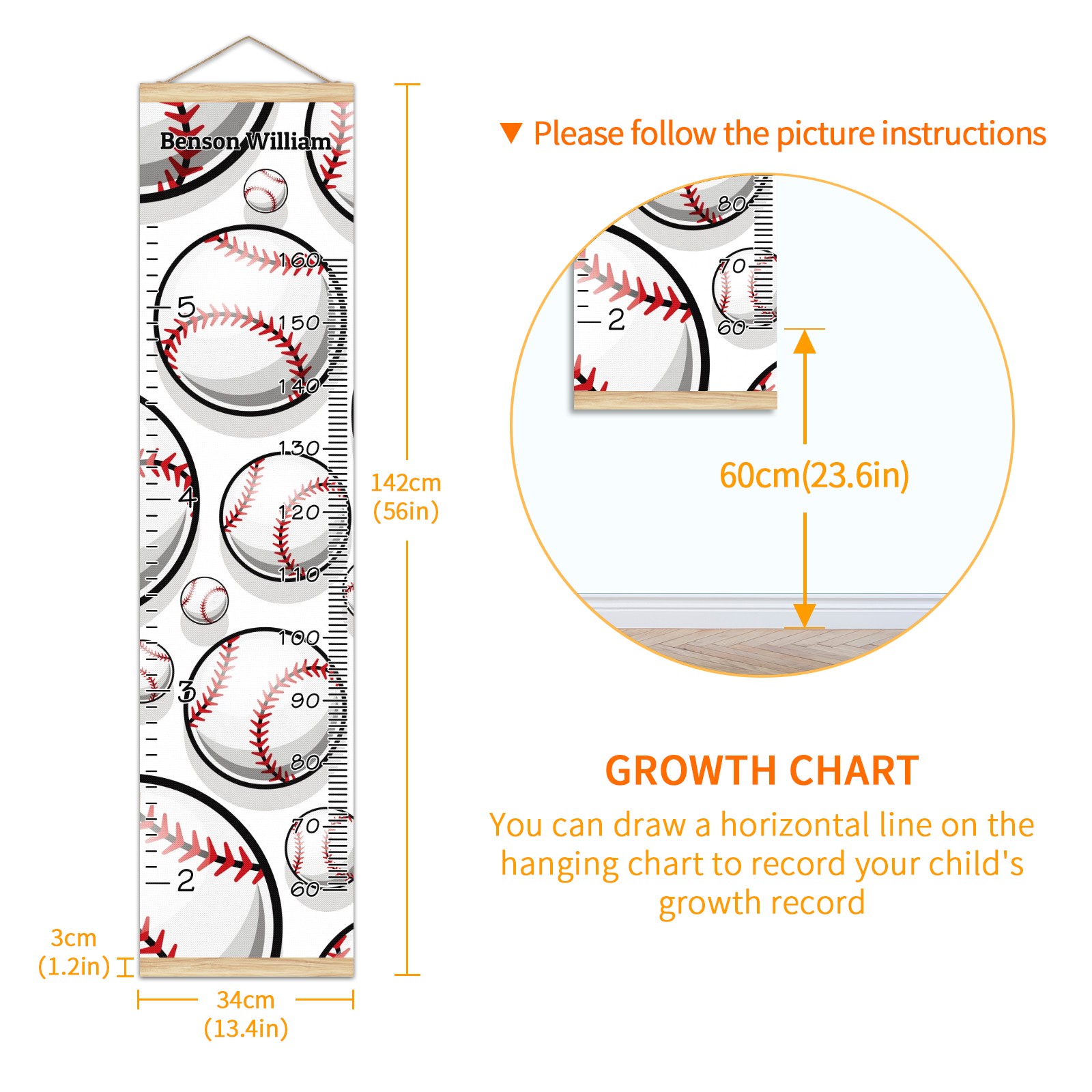 Benson William

160
5
150
140
130
4
120
110
100
3
90
80
70
2
60

142cm
(56in)

3cm
(1.2in)

34cm
(13.4in)

▼ Please follow the picture instructions

80
70
2
60

60cm(23.6in)

GROWTH CHART

You can draw a horizontal line on the hanging chart to record your child's growth record