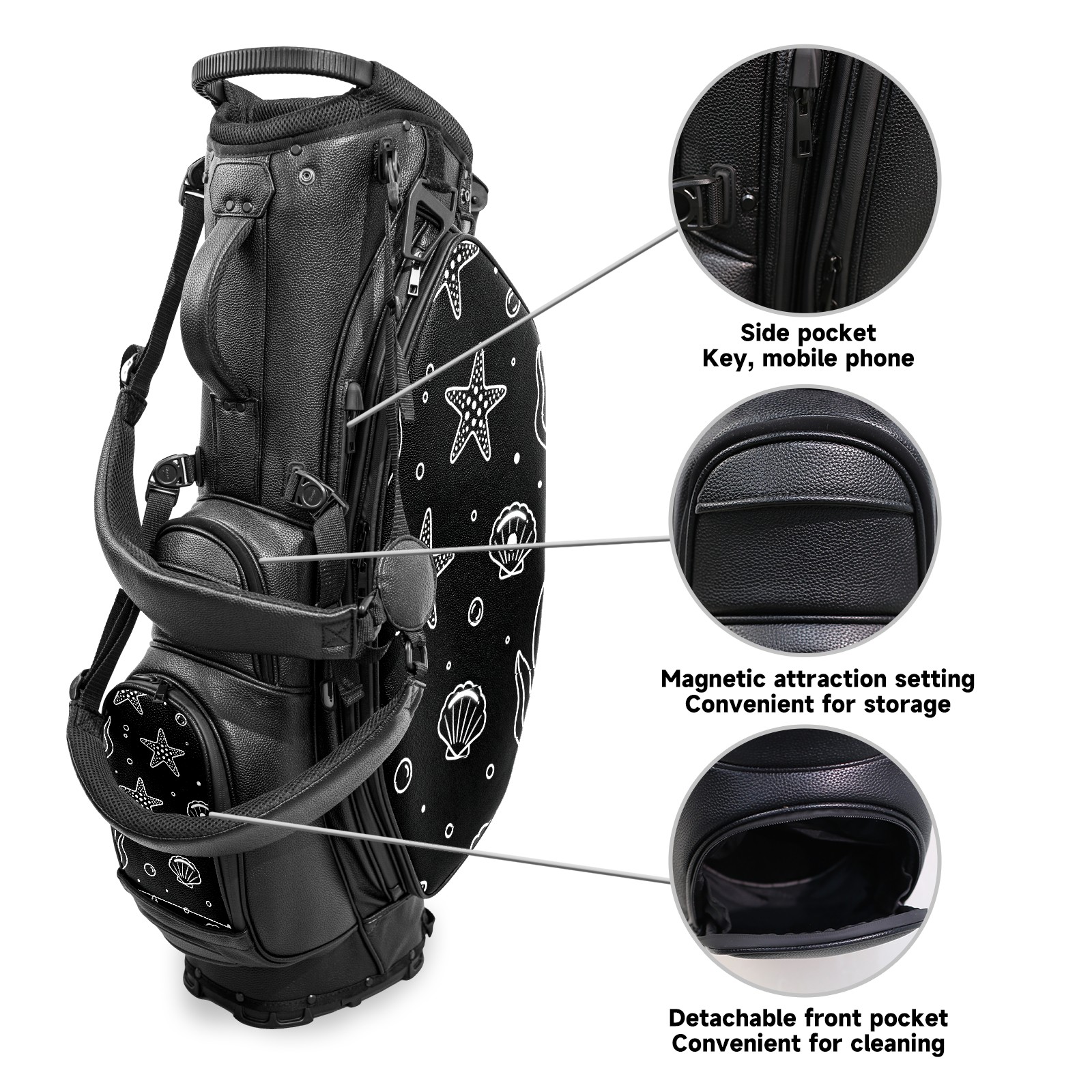 Side pocket
Key, mobile phone

Magnetic attraction setting
Convenient for storage

Detachable front pocket
Convenient for cleaning