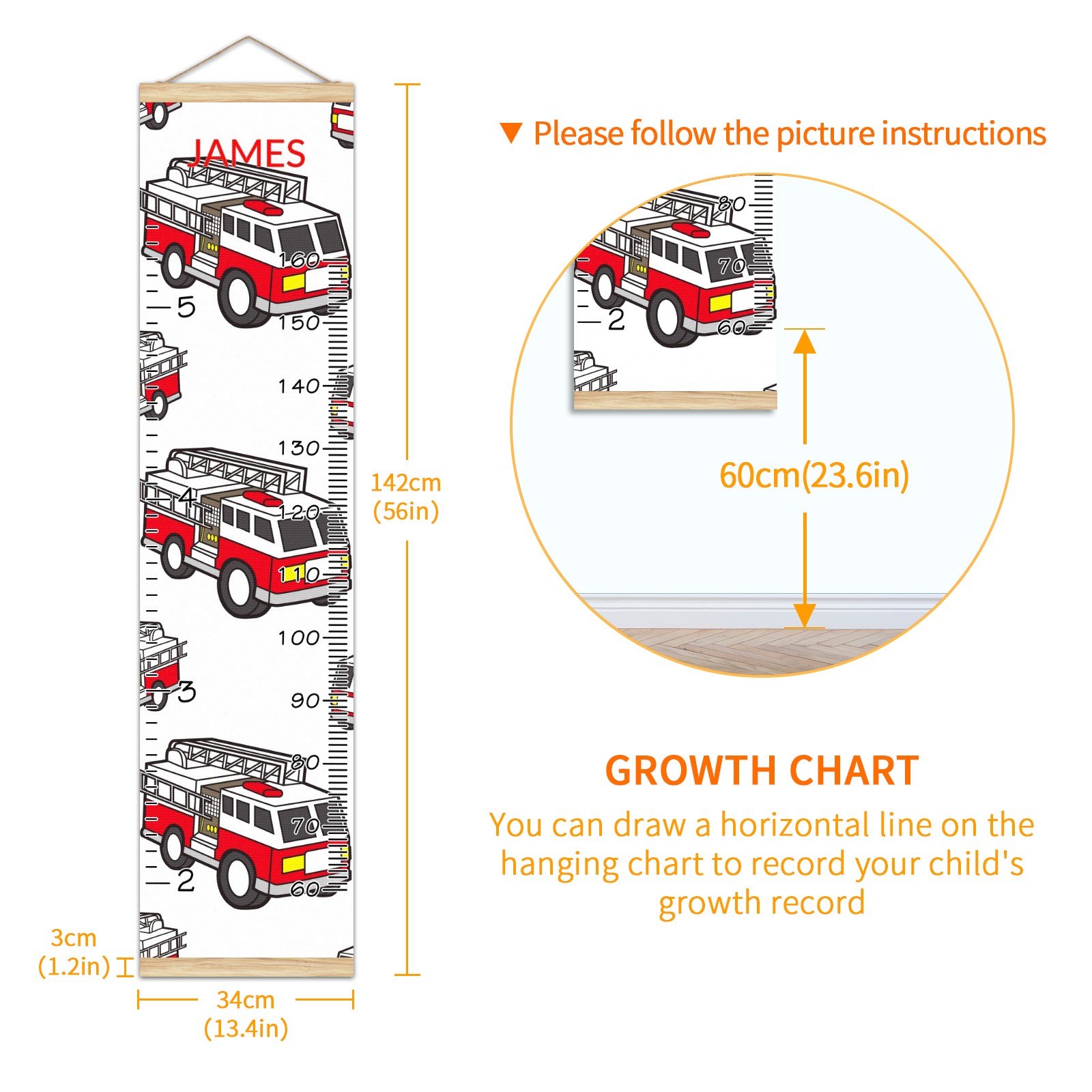 JAMES

160

5

150

140

130

4

120

110

100

3

90

80

70

2

60

142cm (56in)

3cm (1.2in)

34cm (13.4in)

▼ Please follow the picture instructions

80

70

2

60

60cm(23.6in)

GROWTH CHART

You can draw a horizontal line on the hanging chart to record your child's growth record