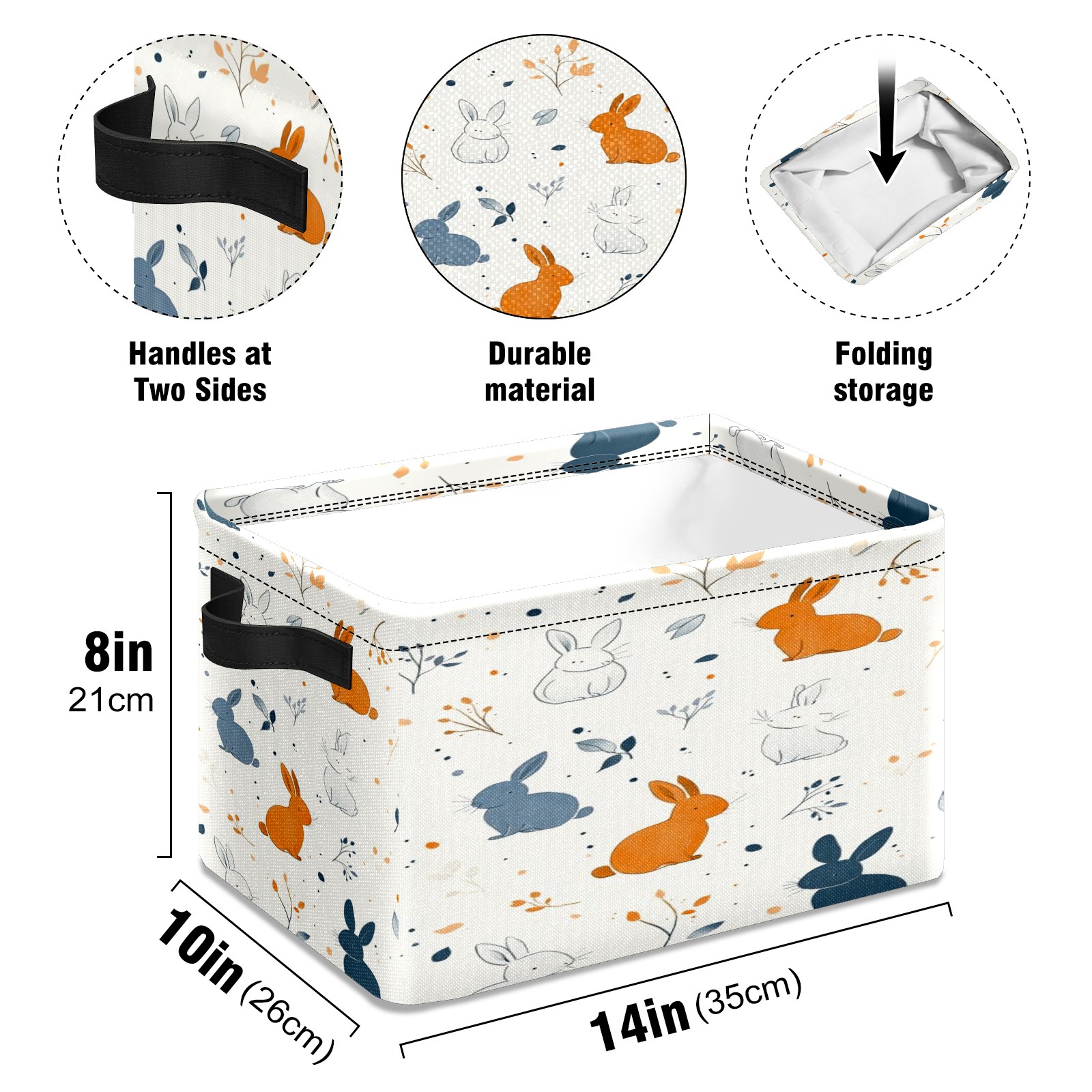 Handles at Two Sides

Durable material

Folding storage

8in
21cm

10in (26cm)

14in (35cm)