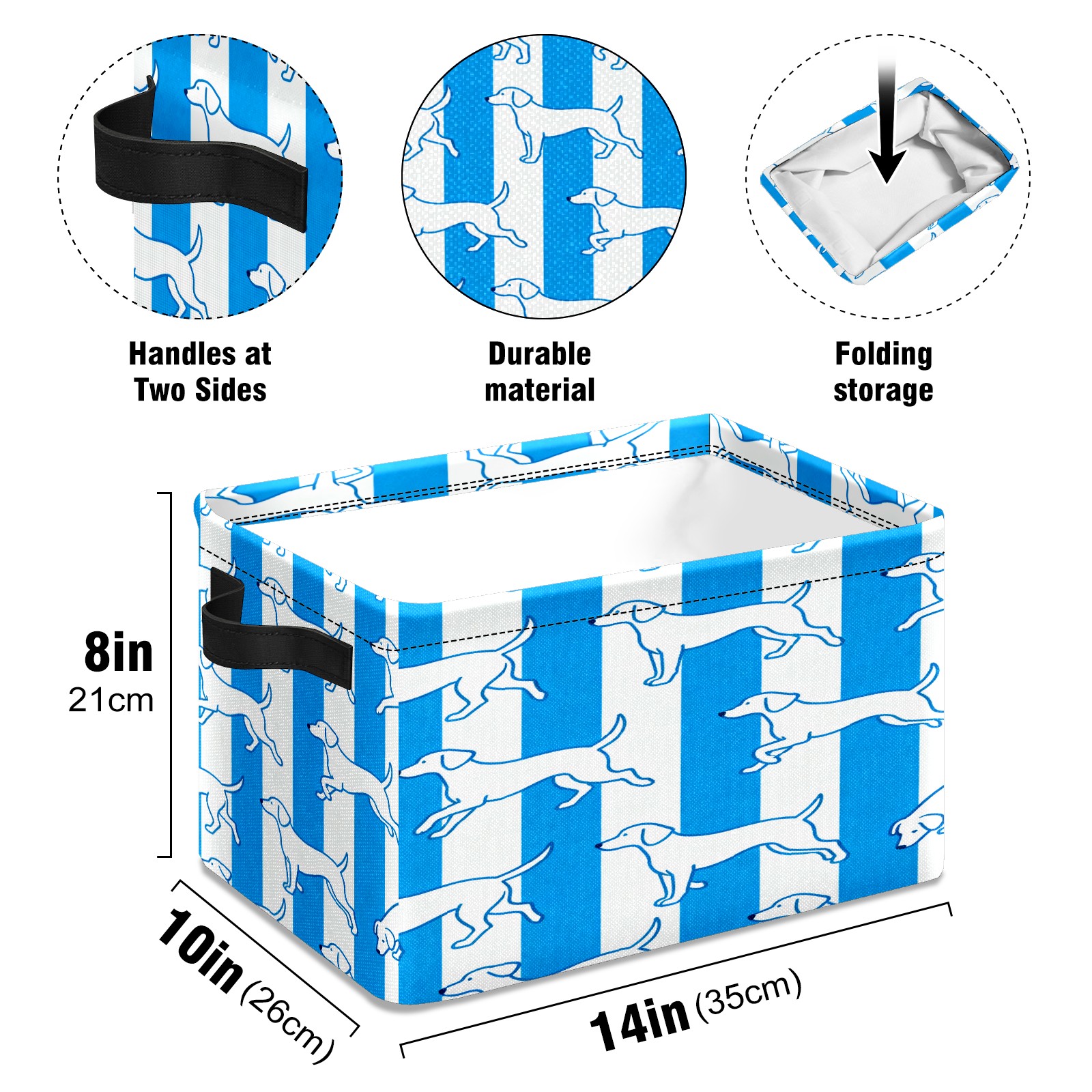 Handles at Two Sides

Durable material

Folding storage

8in
21cm

10in (26cm)

14in (35cm)