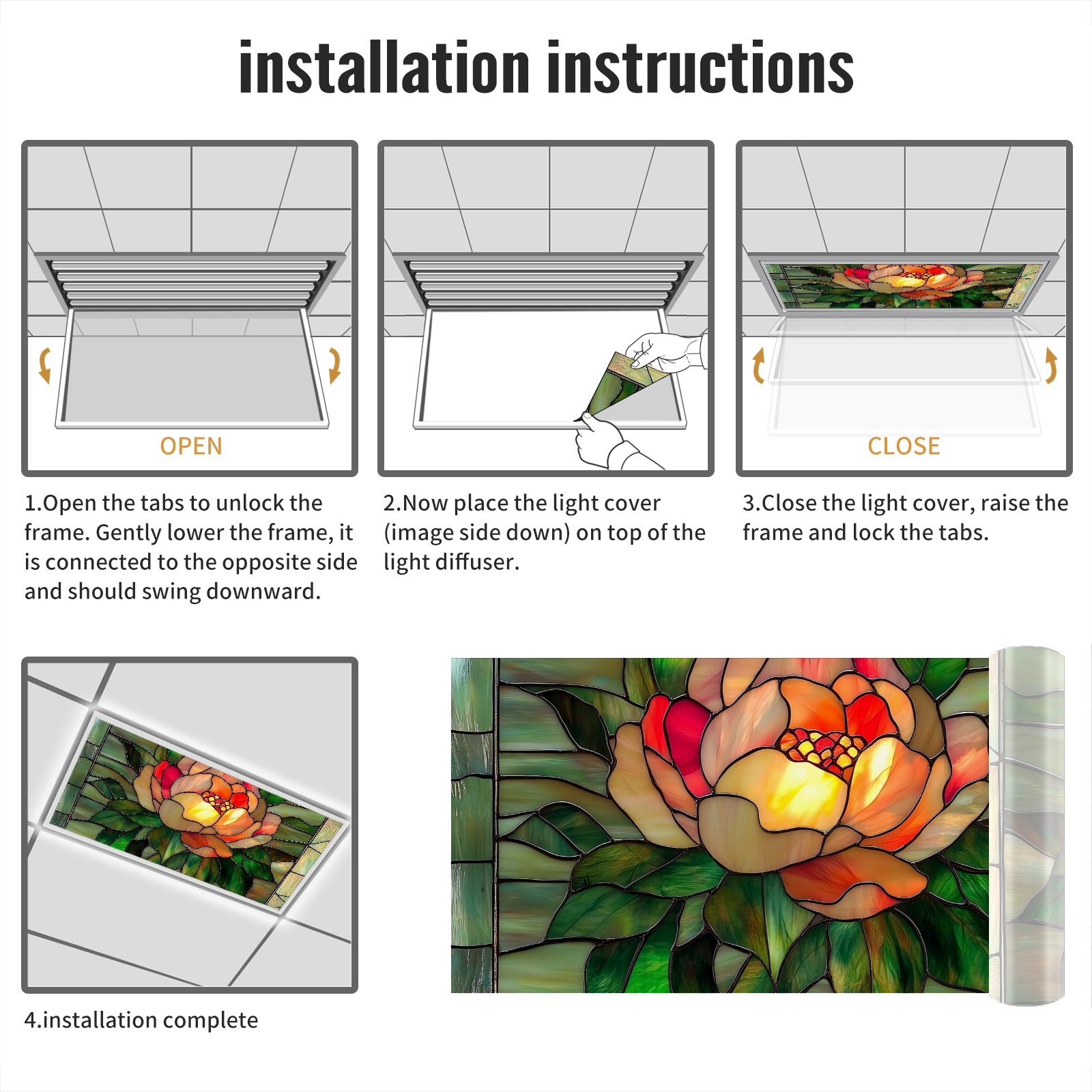 installation instructions

OPEN

1.Open the tabs to unlock the frame. Gently lower the frame, it is connected to the opposite side and should swing downward.

2.Now place the light cover (image side down) on top of the light diffuser.

CLOSE

3.Close the light cover, raise the frame and lock the tabs.

4.installation complete