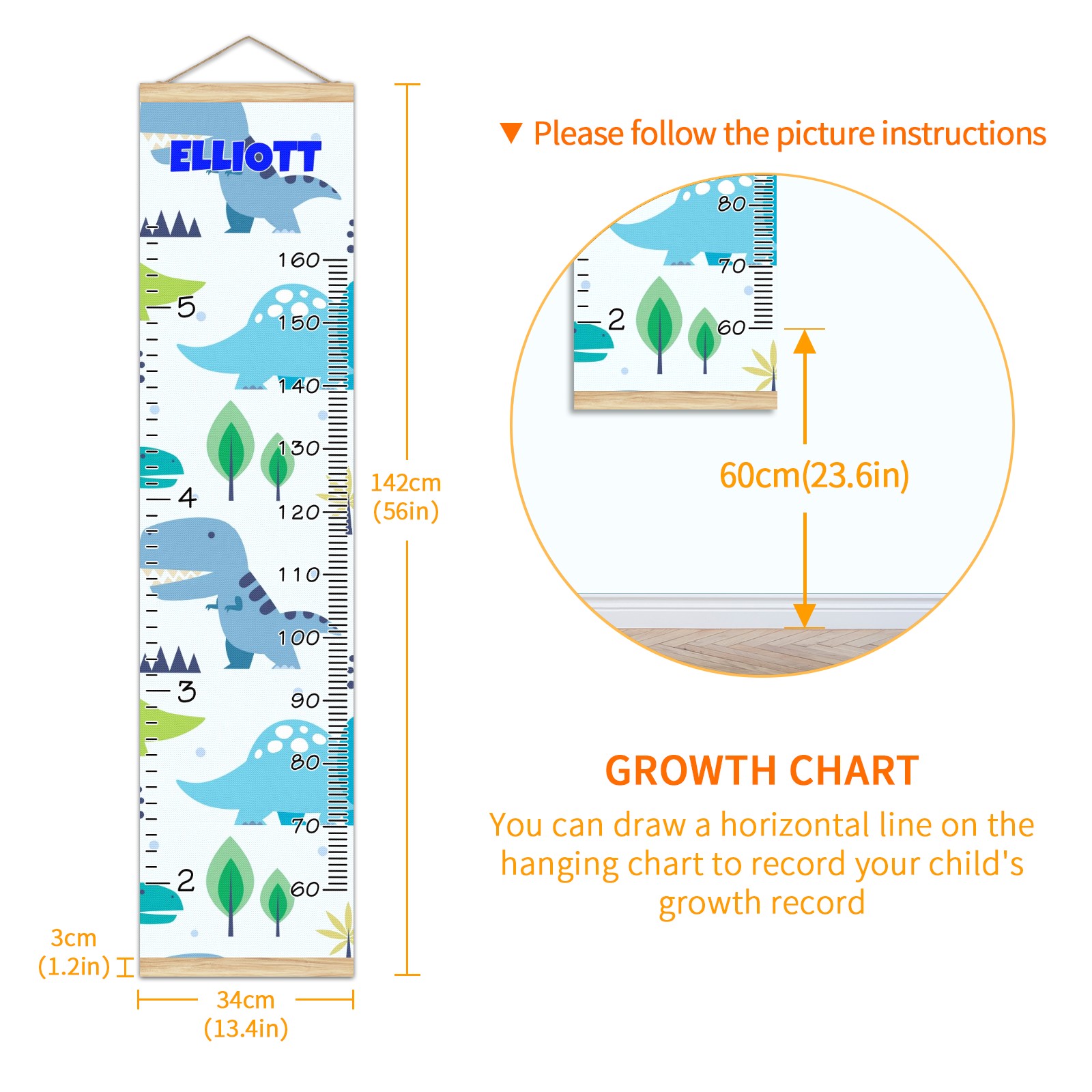 ELLIOTT

160
5
150
140
130
4
120
110
100
3
90
80
70
2
60

142cm (56in)

3cm (1.2in)

34cm (13.4in)

▼ Please follow the picture instructions

80
70
2
60

60cm(23.6in)

GROWTH CHART

You can draw a horizontal line on the hanging chart to record your child's growth record