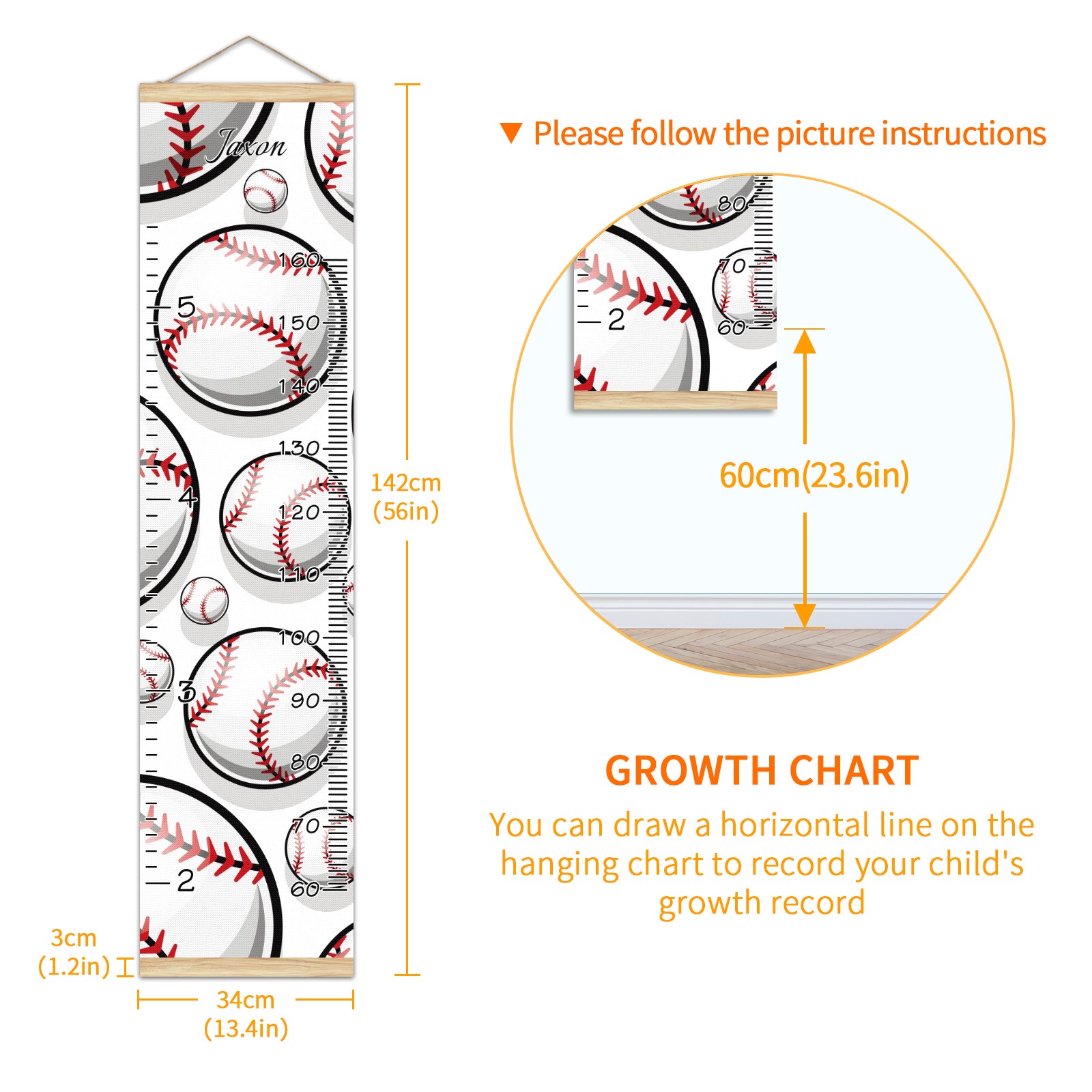 Jaxon

160
5
150
140
130
4
120
110
100
3
90
80
70
2
60

142cm
(56in)

3cm
(1.2in)

34cm
(13.4in)

▼ Please follow the picture instructions

80
70
2
60

60cm(23.6in)

GROWTH CHART

You can draw a horizontal line on the hanging chart to record your child's growth record